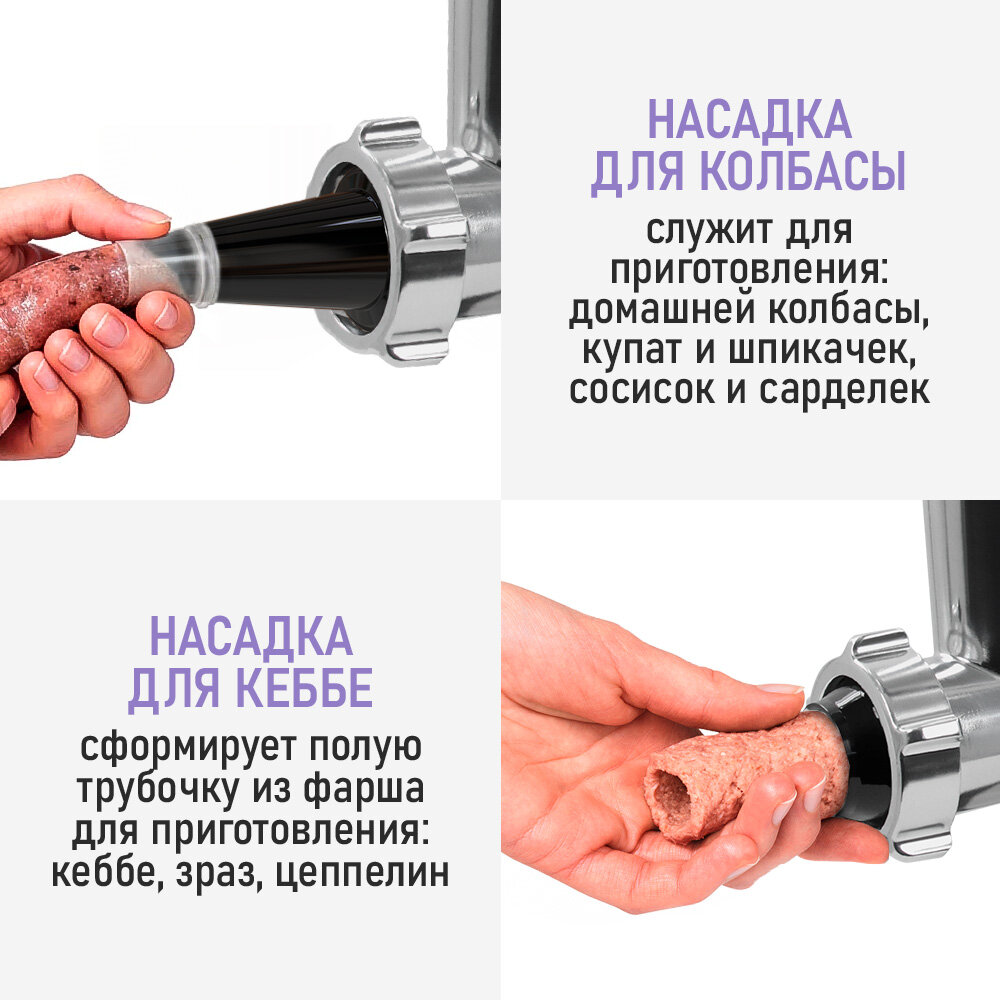 НАСАДКА
ДЛЯ КОЛБАСЫ

служит для приготовления: домашней колбасы, купат и шпикачек, сосисок и сарделек

НАСАДКА
ДЛЯ КЕББЕ

сформирует полую трубочку из фарша для приготовления: кеббе, зраз, цеппелин