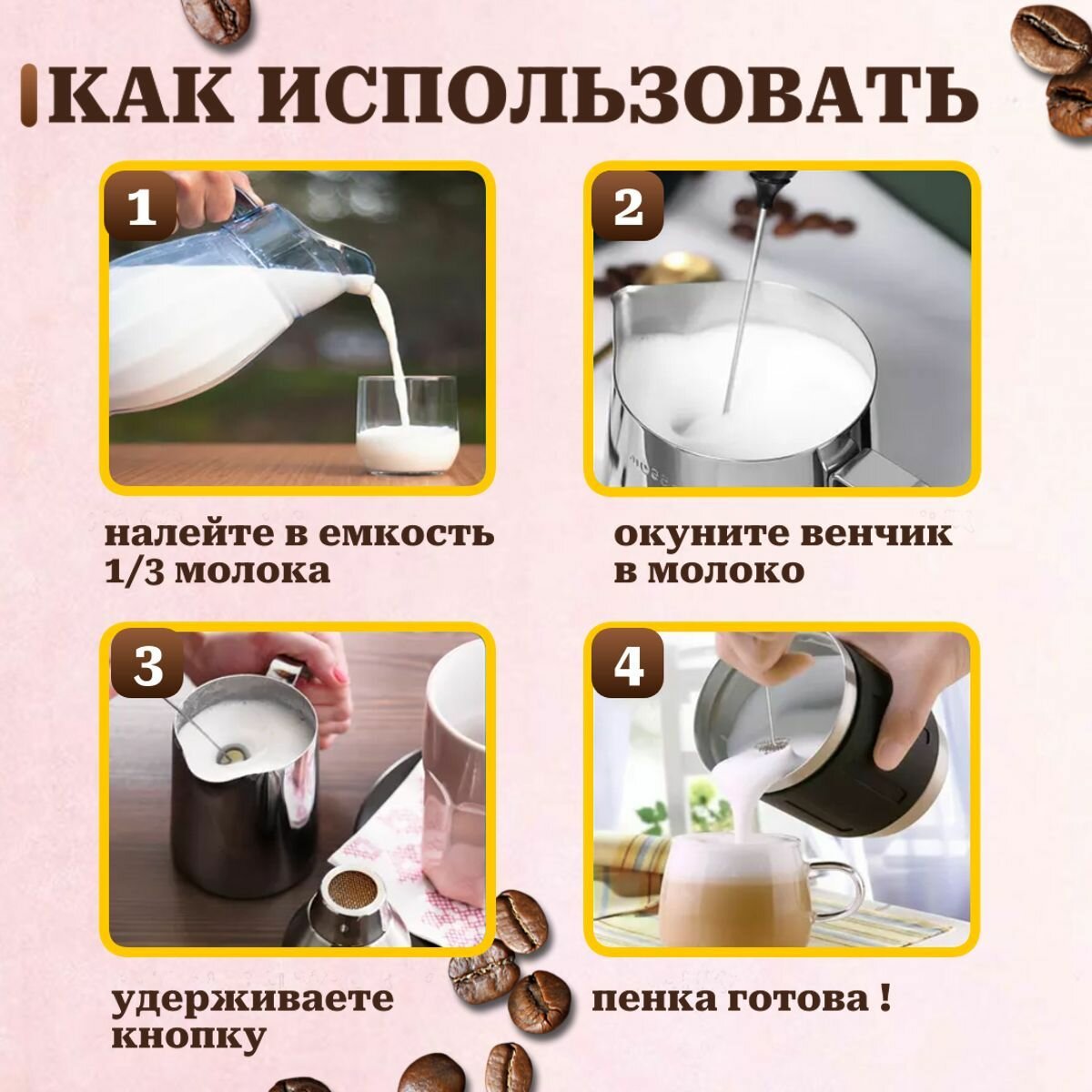 КАК ИСПОЛЬЗОВАТЬ

1

налейте в емкость 1/3 молока

2

окуните венчик в молоко

3

удерживаете кнопку

4

пенка готова !