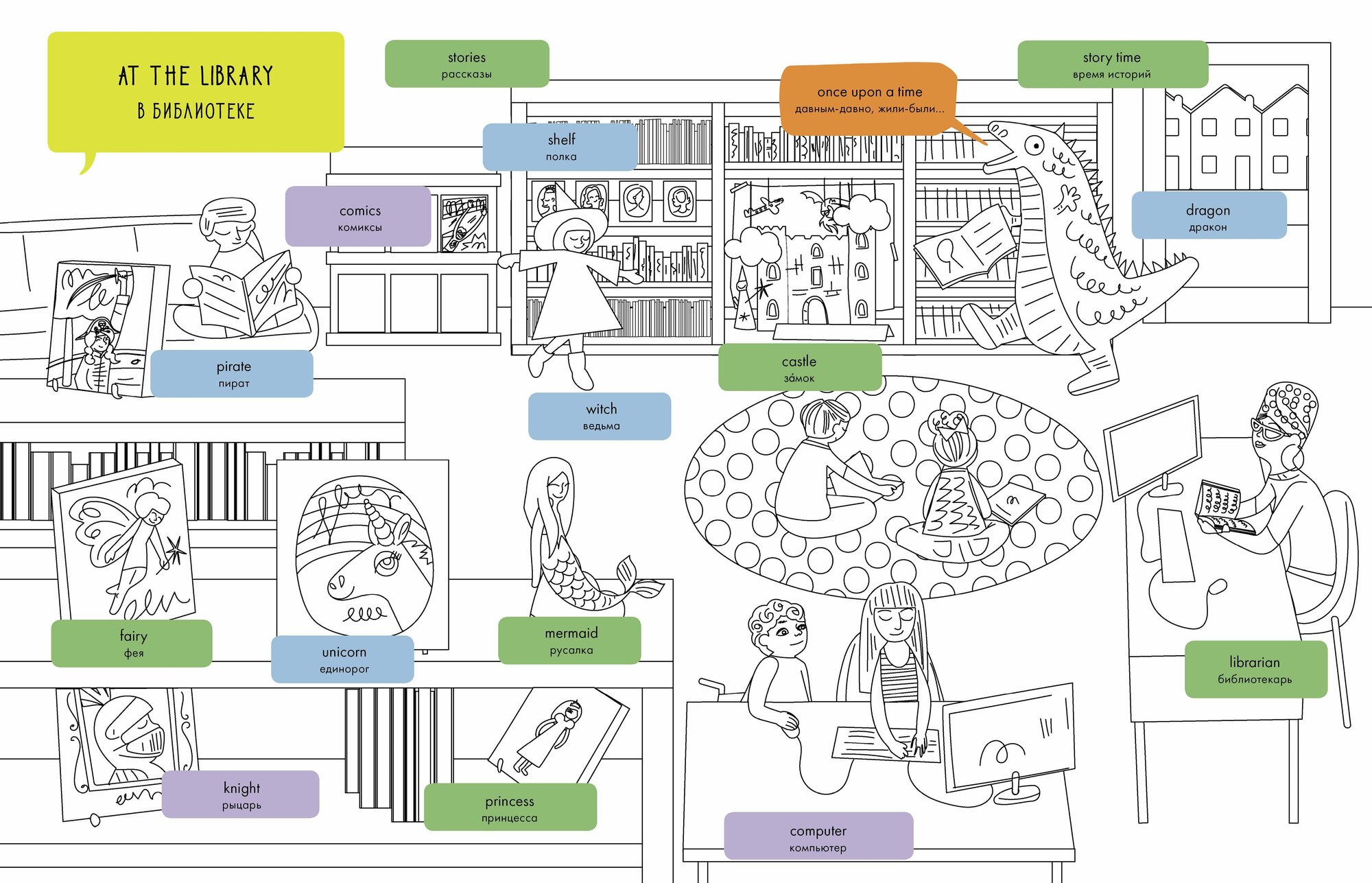 AT THE LIBRARY
В БИБЛИОТЕКЕ

stories
рассказы

once upon a time
давным-давно, жили-были...

story time
время историй

shelf
полка

comics
комиксы

dragon
дракон

pirate
пират

castle
за́мок

witch
ведьма

fairy
фея

unicorn
единорог

mermaid
русалка

librarian
библиотекарь

knight
рыцарь

princess
принцесса

computer
компьютер