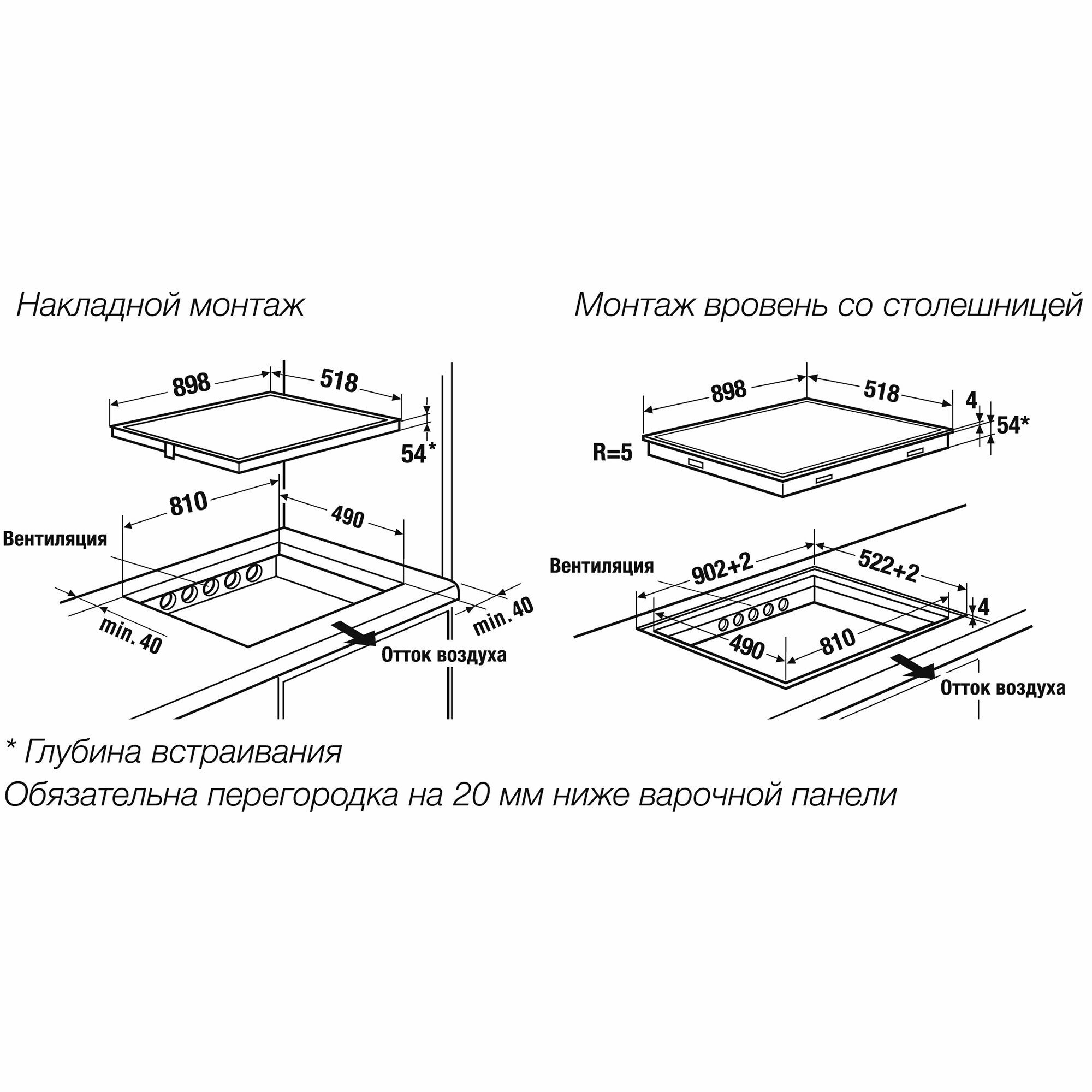 Накладной монтаж

898
518
54*
810
490
Вентиляция
min. 40
min. 40
Отток воздуха

Монтаж вровень со столешницей

898
518
4
54*
R=5
Вентиляция
902+2
522+2
4
490
810
Отток воздуха

* Глубина встраивания
Обязательна перегородка на 20 мм ниже варочной панели