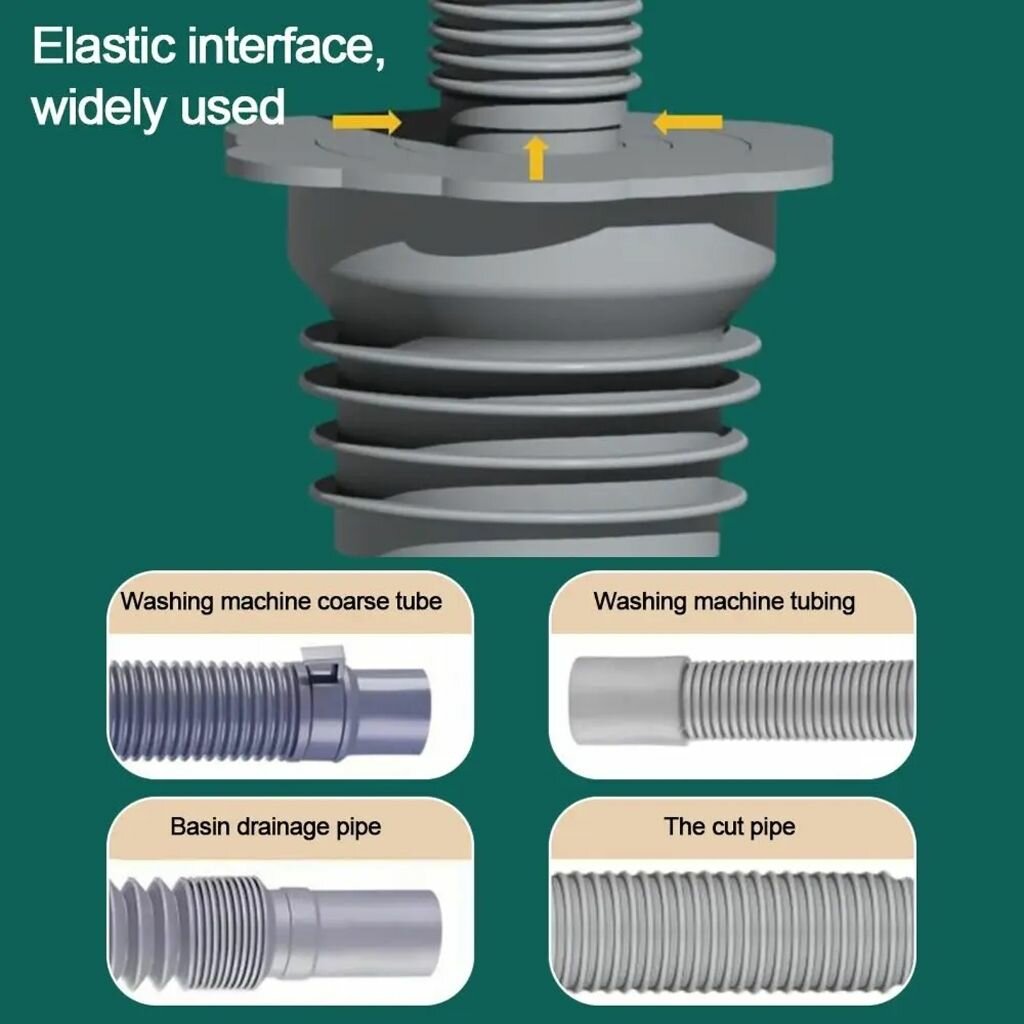 Elastic interface, widely used

Washing machine coarse tube

Washing machine tubing

Basin drainage pipe

The cut pipe