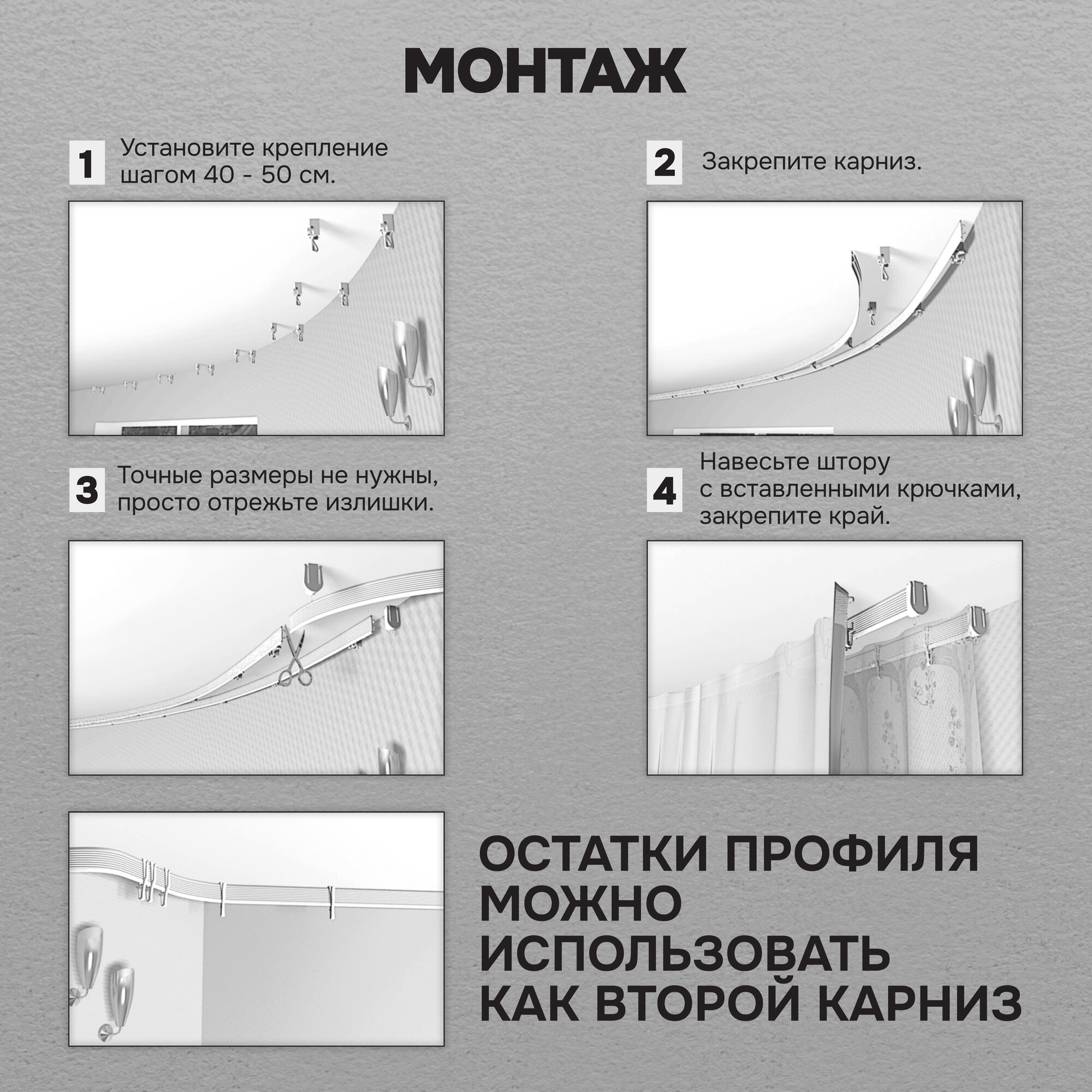 МОНТАЖ

1 Установите крепление шагом 40 - 50 см.

2 Закрепите карниз.

3 Точные размеры не нужны, просто отрежьте излишки.

4 Навесьте штору с вставленными крючками, закрепите край.

ОСТАТКИ ПРОФИЛЯ МОЖНО ИСПОЛЬЗОВАТЬ КАК ВТОРОЙ КАРНИЗ