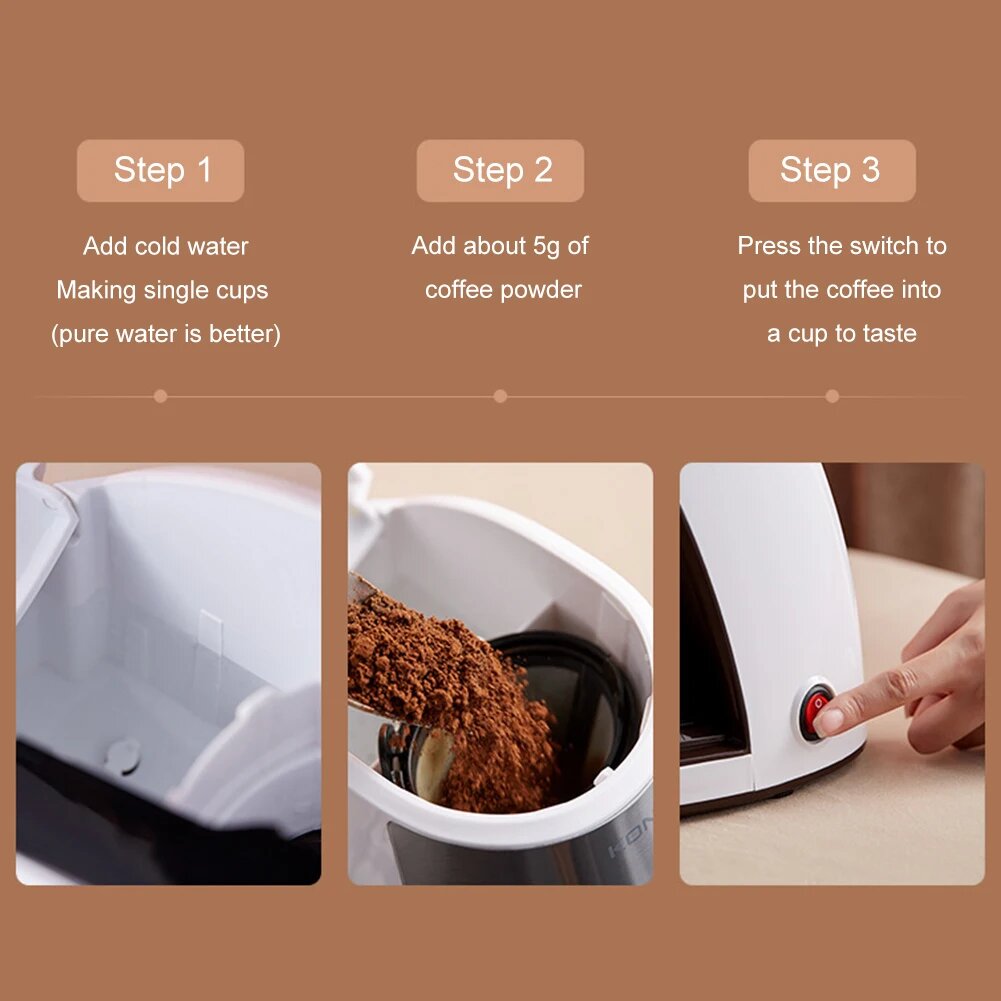 Step 1

Add cold water
Making single cups
(pure water is better)

Step 2

Add about 5g of
coffee powder

Step 3

Press the switch to
put the coffee into
a cup to taste

KON