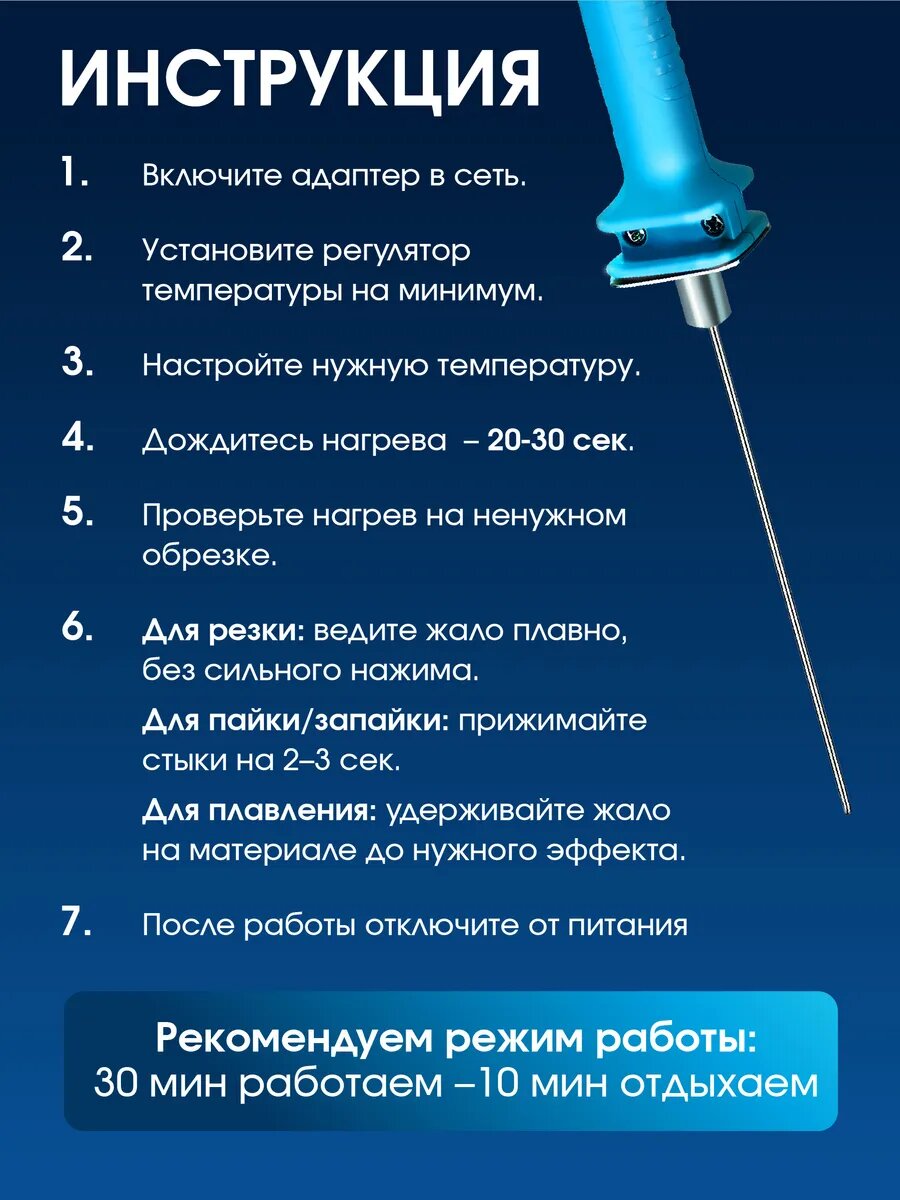 ИНСТРУКЦИЯ

1. Включите адаптер в сеть.

2. Установите регулятор температуры на минимум.

3. Настройте нужную температуру.

4. Дождитесь нагрева – 20-30 сек.

5. Проверьте нагрев на ненужном обрезке.

6. Для резки: ведите жало плавно, без сильного нажима.

Для пайки/запайки: прижимайте стыки на 2–3 сек.

Для плавления: удерживайте жало на материале до нужного эффекта.

7. После работы отключите от питания

Рекомендуем режим работы:
30 мин работаем –10 мин отдыхаем