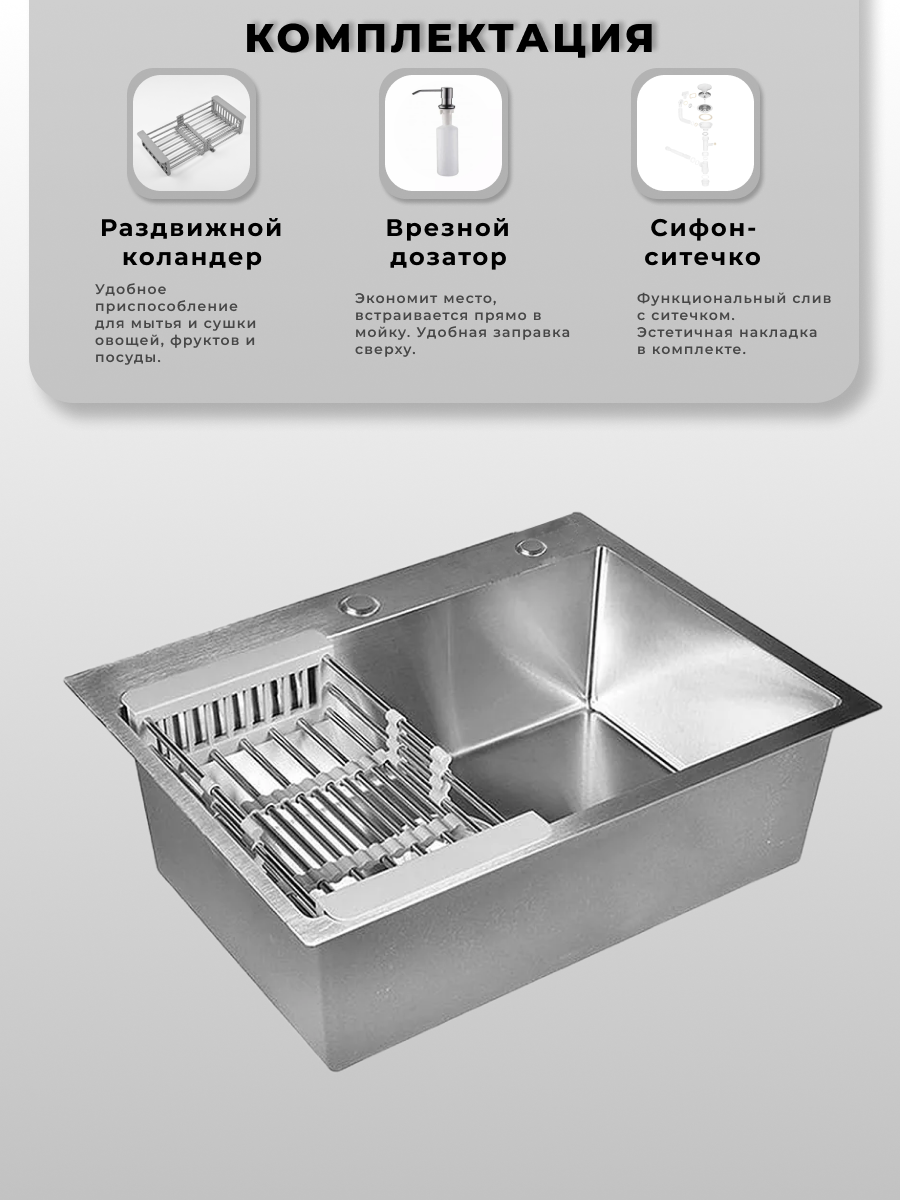 КОМПЛЕКТАЦИЯ

Раздвижной коландер

Удобное приспособление для мытья и сушки овощей, фруктов и посуды.

Врезной дозатор

Экономит место, встраивается прямо в мойку. Удобная заправка сверху.

Сифон-ситечко

Функциональный слив с ситечком. Эстетичная накладка в комплекте.