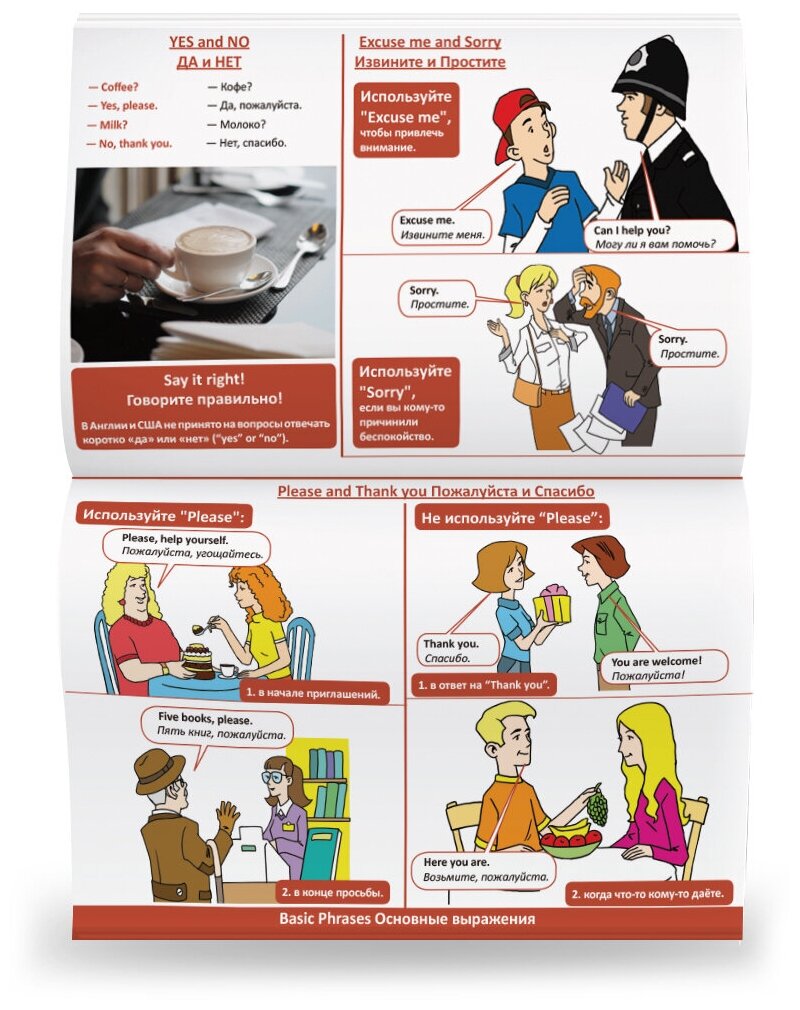 YES and NO
ДА и НЕТ

— Coffee?
— Yes, please.
— Milk?
— No, thank you.

— Кофе?
— Да, пожалуйста.
— Молоко?
— Нет, спасибо.

Say it right!
Говорите правильно!

В Англии и США не принято на вопросы отвечать коротко «да» или «нет» ("yes" or "no").

Excuse me and Sorry
Извините и Простите

Используйте "Excuse me", чтобы привлечь внимание.

Excuse me.
Извините меня.

Can I help you?
Могу ли я вам помочь?

Sorry.
Простите.

Sorry.
Простите.

Используйте "Sorry", если вы кому-то причинили беспокойство.

Please and Thank you Пожалуйста и Спасибо

Используйте "Please":

Please, help yourself.
Пожалуйста, угощайтесь.

1. в начале приглашений.

Five books, please.
Пять книг, пожалуйста.

2. в конце просьбы.

Не используйте "Please":

Thank you.
Спасибо.

You are welcome!
Пожалуйста!

1. в ответ на "Thank you".

Here you are.
Возьмите, пожалуйста.

2. когда что-то кому-то даёте.

Basic Phrases Основные выражения