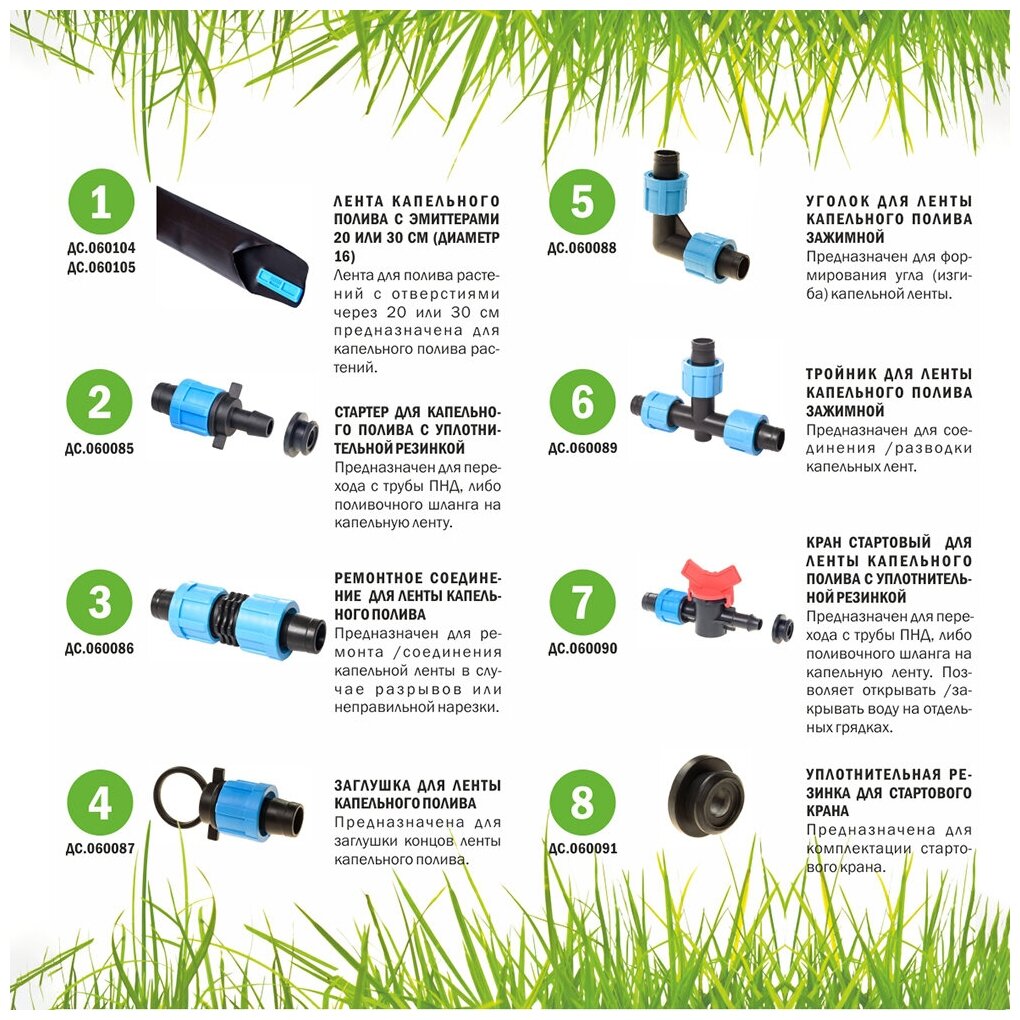 1
ДС.060104
ДС.060105

ЛЕНТА КАПЕЛЬНОГО ПОЛИВА С ЭМИТТЕРАМИ 20 ИЛИ 30 СМ (ДИАМЕТР 16)
Лента для полива растений с отверстиями через 20 или 30 см предназначена для капельного полива растений.

2
ДС.060085

СТАРТЕР ДЛЯ КАПЕЛЬНОГО ПОЛИВА С УПЛОТНИТЕЛЬНОЙ РЕЗИНКОЙ
Предназначен для перехода с трубы ПНД, либо поливочного шланга на капельную ленту.

3
ДС.060086

РЕМОНТНОЕ СОЕДИНЕНИЕ ДЛЯ ЛЕНТЫ КАПЕЛЬНОГО ПОЛИВА
Предназначен для ремонта /соединения капельной ленты в случае разрывов или неправильной нарезки.

4
ДС.060087

ЗАГЛУШКА ДЛЯ ЛЕНТЫ КАПЕЛЬНОГО ПОЛИВА
Предназначена для заглушки концов ленты капельного полива.

5
ДС.060088

УГОЛОК ДЛЯ ЛЕНТЫ КАПЕЛЬНОГО ПОЛИВА ЗАЖИМНОЙ
Предназначен для формирования угла (изгиба) капельной ленты.

6
ДС.060089

ТРОЙНИК ДЛЯ ЛЕНТЫ КАПЕЛЬНОГО ПОЛИВА ЗАЖИМНОЙ
Предназначен для соединения /разводки капельных лент.

7
ДС.060090

КРАН СТАРТОВЫЙ ДЛЯ ЛЕНТЫ КАПЕЛЬНОГО ПОЛИВА С УПЛОТНИТЕЛЬНОЙ РЕЗИНКОЙ
Предназначен для перехода с трубы ПНД, либо поливочного шланга на капельную ленту. Позволяет открывать /закрывать воду на отдельных грядках.

8
ДС.060091

УПЛОТНИТЕЛЬНАЯ РЕЗИНКА ДЛЯ СТАРТОВОГО КРАНА
Предназначена для комплектации стартового крана.