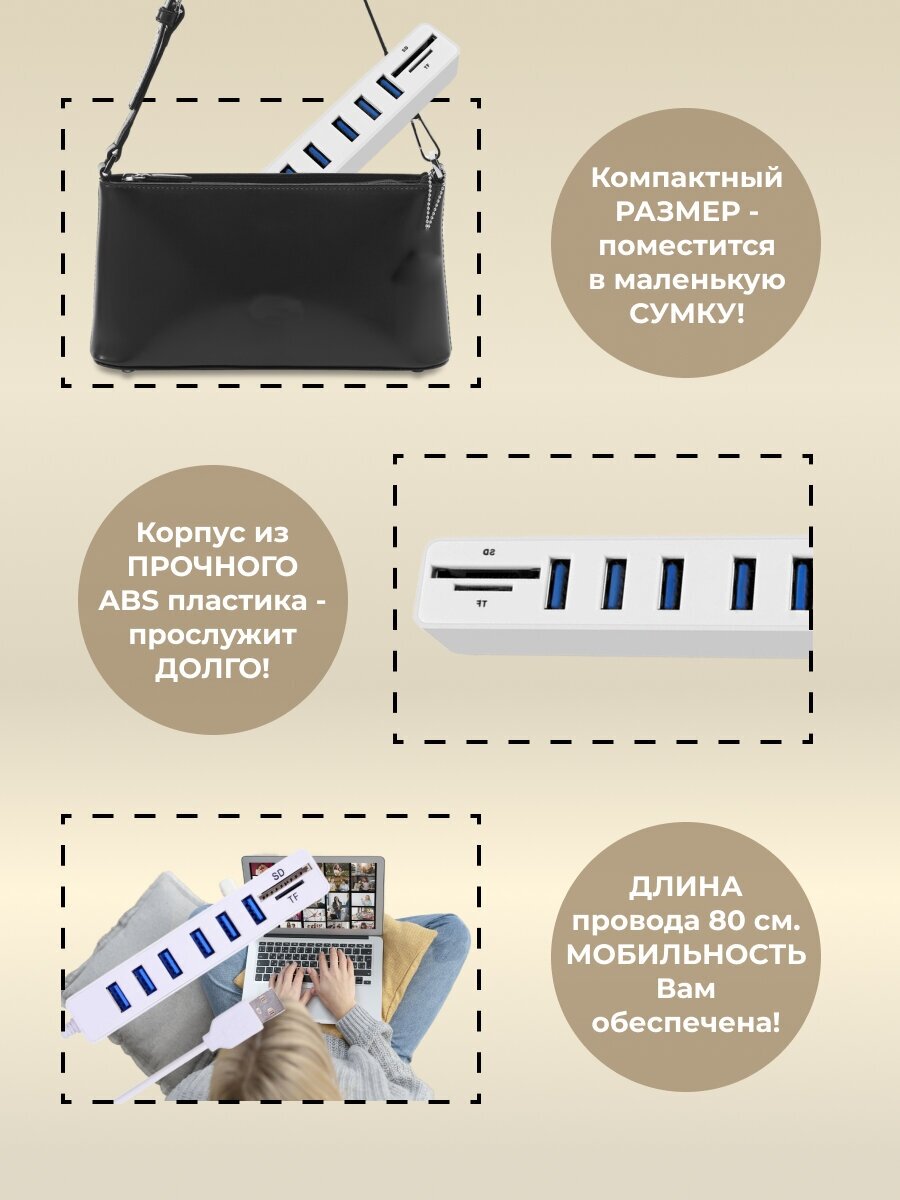 SD
TF

Компактный РАЗМЕР - поместится в маленькую СУМКУ!

Корпус из ПРОЧНОГО ABS пластика - прослужит ДОЛГО!

SD
TF

SD
TF

ДЛИНА провода 80 см. МОБИЛЬНОСТЬ Вам обеспечена!