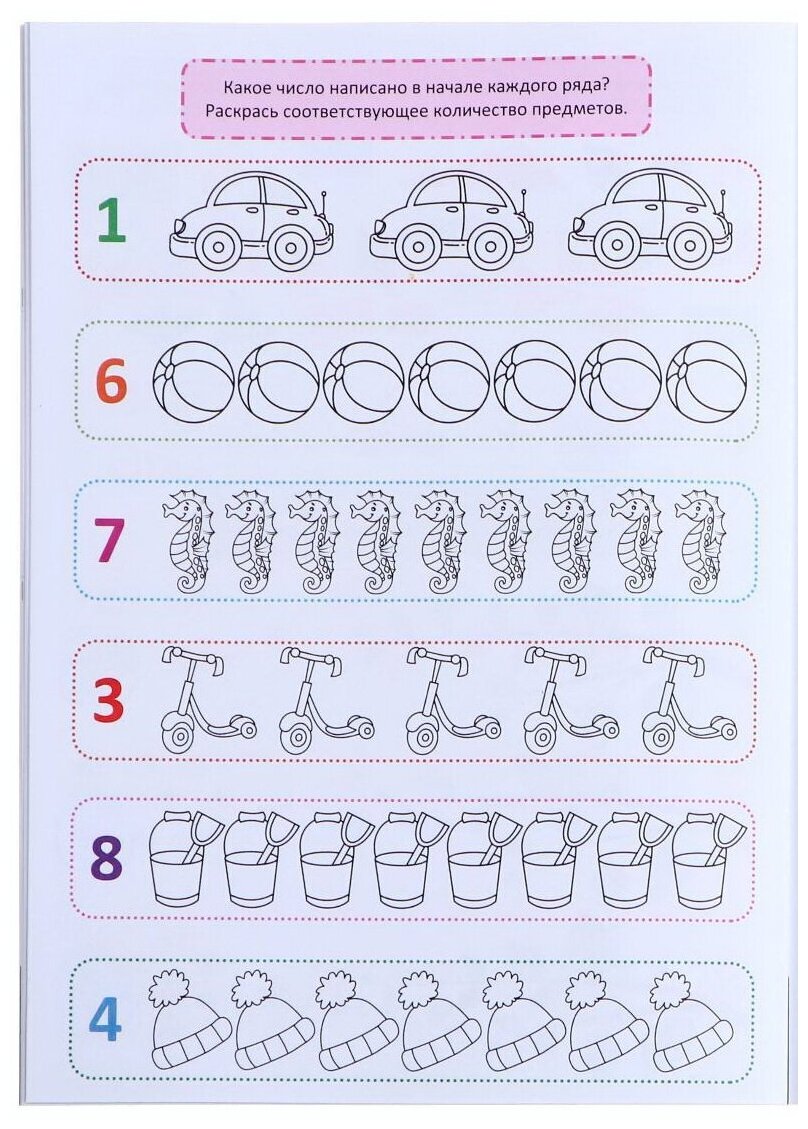 Какое число написано в начале каждого ряда? Раскрась соответствующее количество предметов.

1

6

7

3

8

4