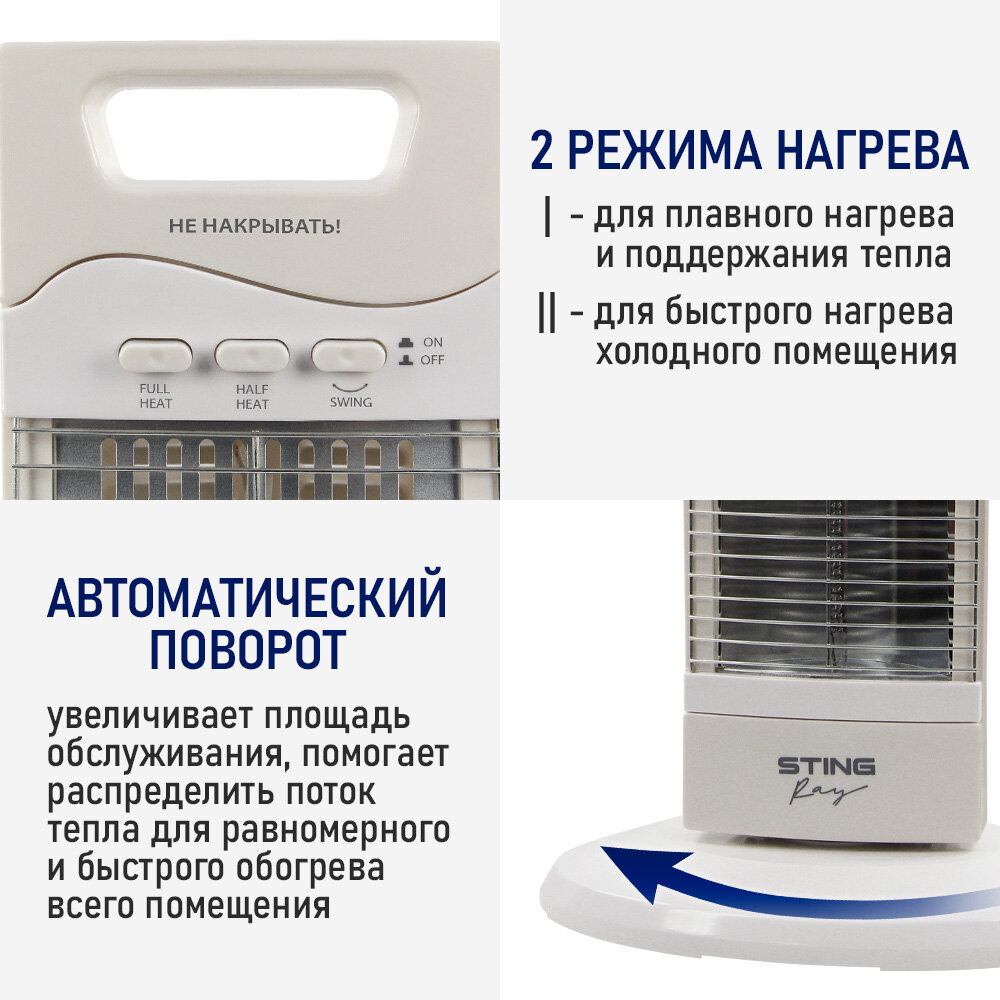 НЕ НАКРЫВАТЬ!

FULL HEAT

HALF HEAT

SWING

ON

OFF

2 РЕЖИМА НАГРЕВА

| - для плавного нагрева и поддержания тепла

|| - для быстрого нагрева холодного помещения

АВТОМАТИЧЕСКИЙ ПОВОРОТ

увеличивает площадь обслуживания, помогает распределить поток тепла для равномерного и быстрого обогрева всего помещения

STING Ray