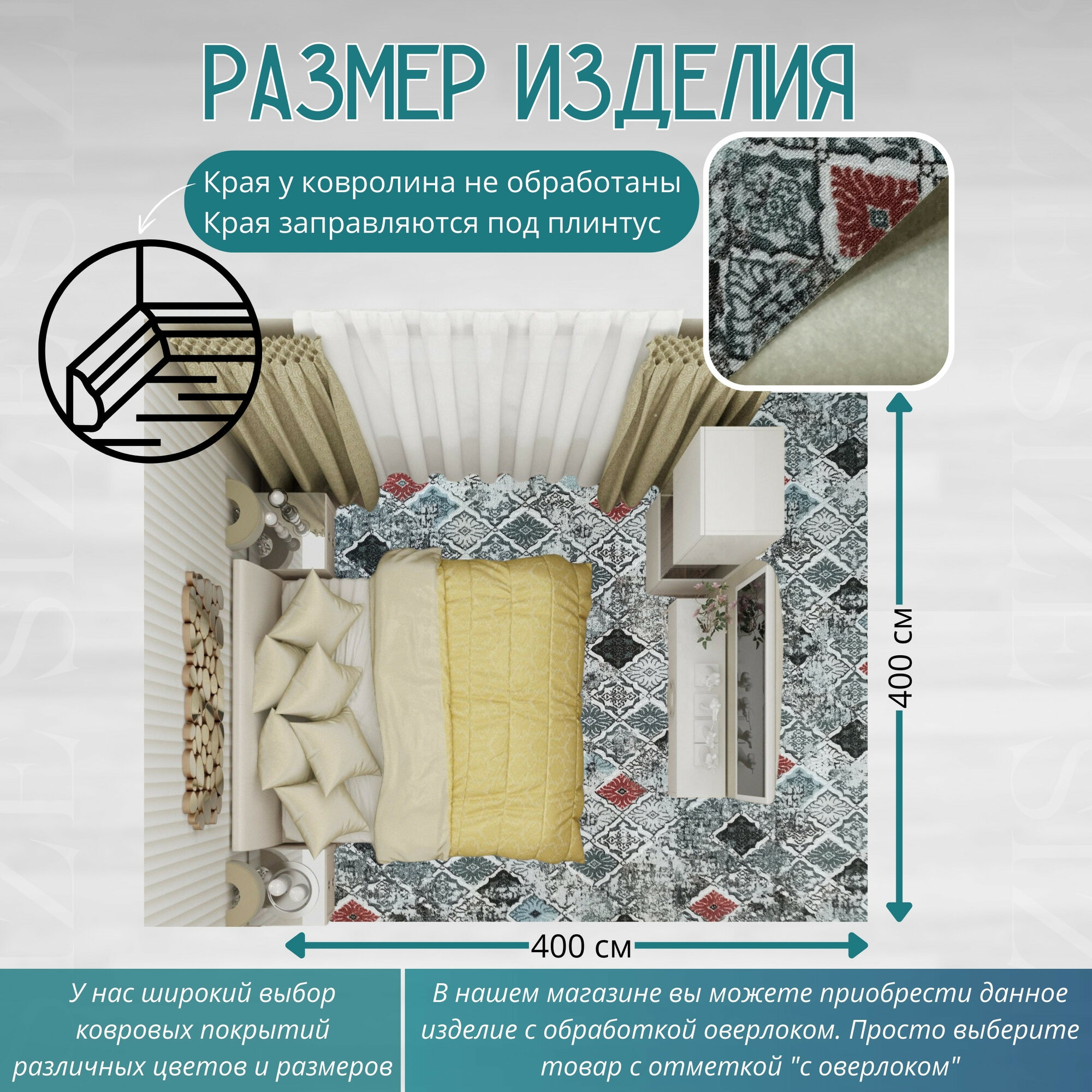 РАЗМЕР ИЗДЕЛИЯ

Края у ковролина не обработаны
Края заправляются под плинтус

400 см

400 см

У нас широкий выбор ковровых покрытий различных цветов и размеров

В нашем магазине вы можете приобрести данное изделие с обработкой оверлоком. Просто выберите товар с отметкой "с оверлоком"