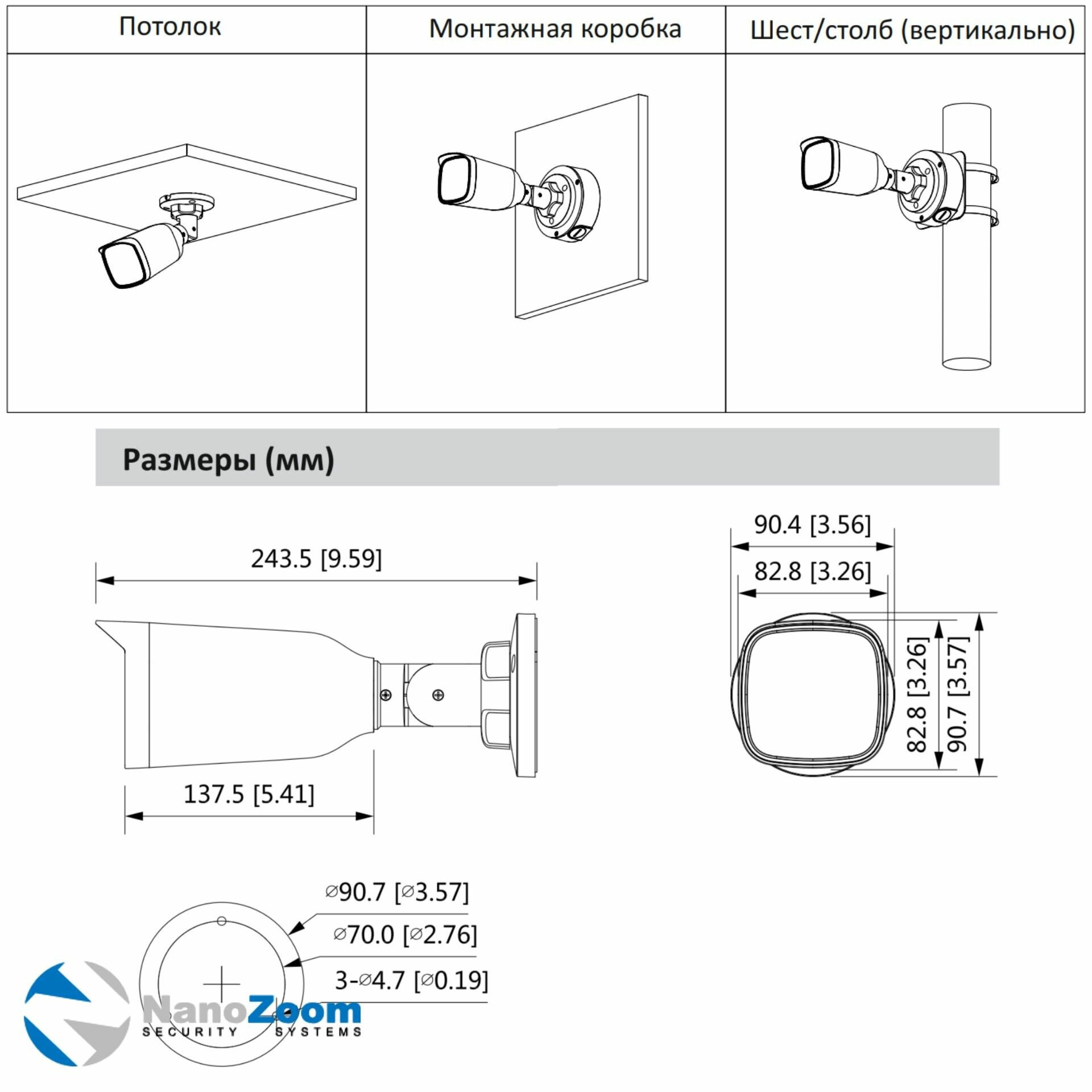 | Потолок | Монтажная коробка | Шест/столб (вертикально) |
|---|---|---|
| | | |

Размеры (мм)

243.5 [9.59]

137.5 [5.41]

90.4 [3.56]

82.8 [3.26]

82.8 [3.26]

90.7 [3.57]

⌀90.7 [⌀3.57]

⌀70.0 [⌀2.76]

3-⌀4.7 [⌀0.19]

NanoZoom
SECURITY SYSTEMS