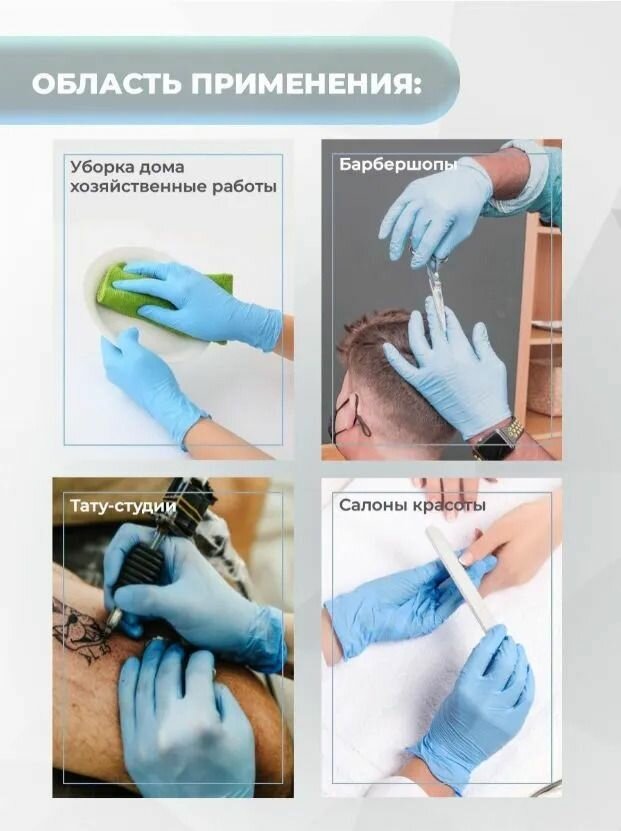 ОБЛАСТЬ ПРИМЕНЕНИЯ:

Уборка дома хозяйственные работы

Барбершопы

Тату-студии

Салоны красоты