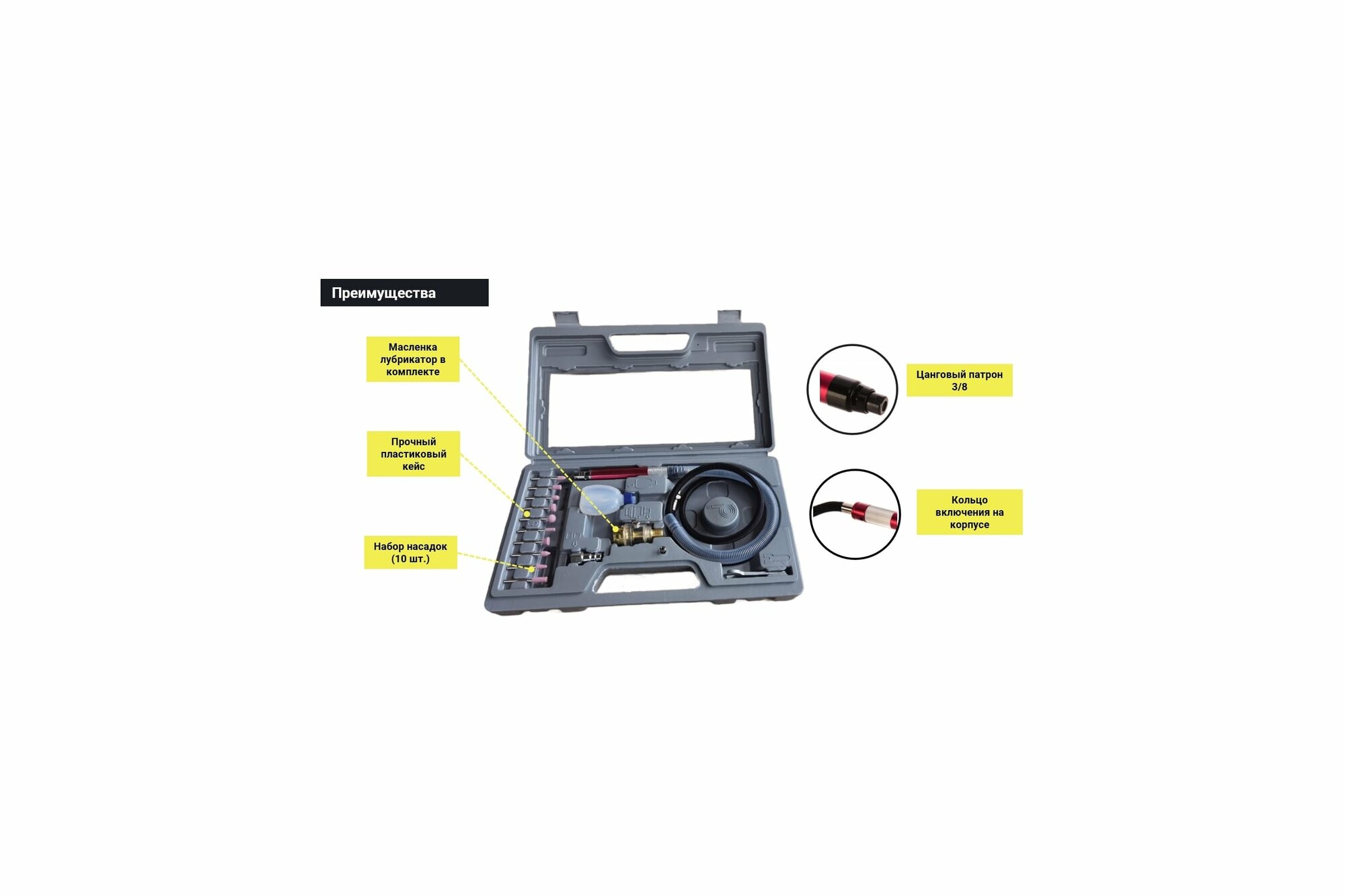 Преимущества

Масленка лубрикатор в комплекте

Прочный пластиковый кейс

Набор насадок (10 шт.)

Цанговый патрон 3/8

Кольцо включения на корпусе