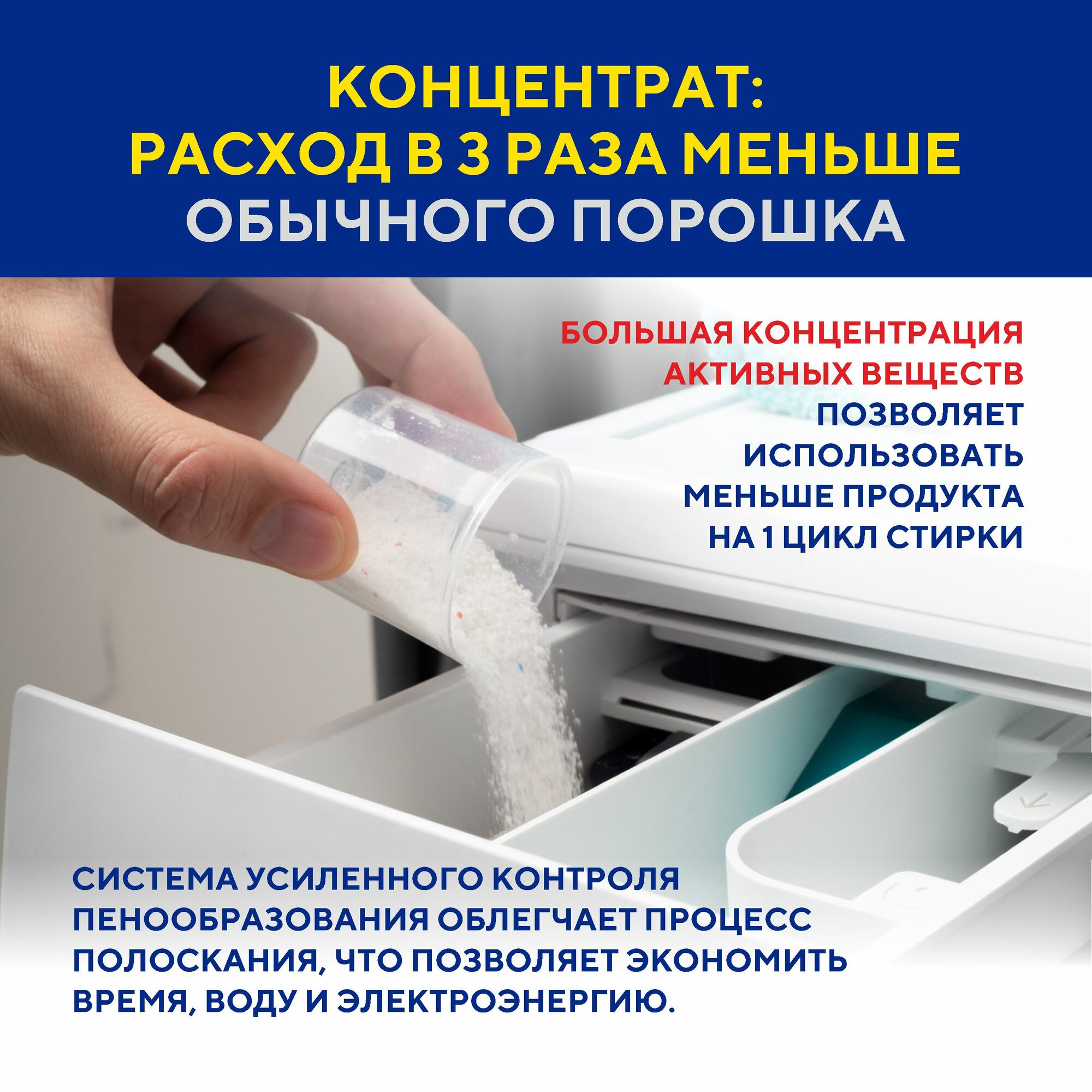 КОНЦЕНТРАТ:
РАСХОД В 3 РАЗА МЕНЬШЕ
ОБЫЧНОГО ПОРОШКА

БОЛЬШАЯ КОНЦЕНТРАЦИЯ АКТИВНЫХ ВЕЩЕСТВ ПОЗВОЛЯЕТ ИСПОЛЬЗОВАТЬ МЕНЬШЕ ПРОДУКТА НА 1 ЦИКЛ СТИРКИ

СИСТЕМА УСИЛЕННОГО КОНТРОЛЯ ПЕНООБРАЗОВАНИЯ ОБЛЕГЧАЕТ ПРОЦЕСС ПОЛОСКАНИЯ, ЧТО ПОЗВОЛЯЕТ ЭКОНОМИТЬ ВРЕМЯ, ВОДУ И ЭЛЕКТРОЭНЕРГИЮ.