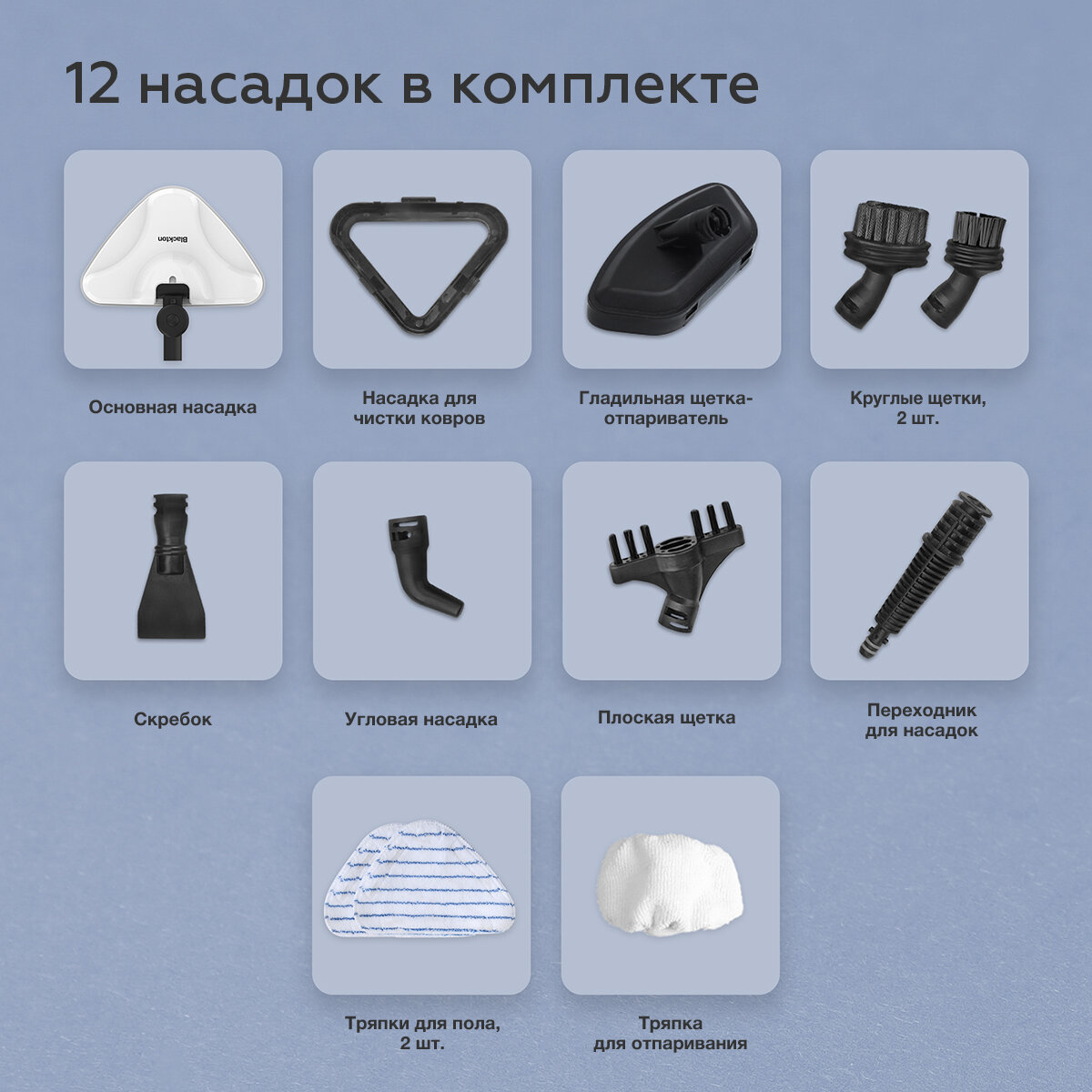 12 насадок в комплекте

Blackton

Основная насадка

Насадка для чистки ковров

Гладильная щетка-отпариватель

Круглые щетки, 2 шт.

Скребок

Угловая насадка

Плоская щетка

Переходник для насадок

Тряпки для пола, 2 шт.

Тряпка для отпаривания