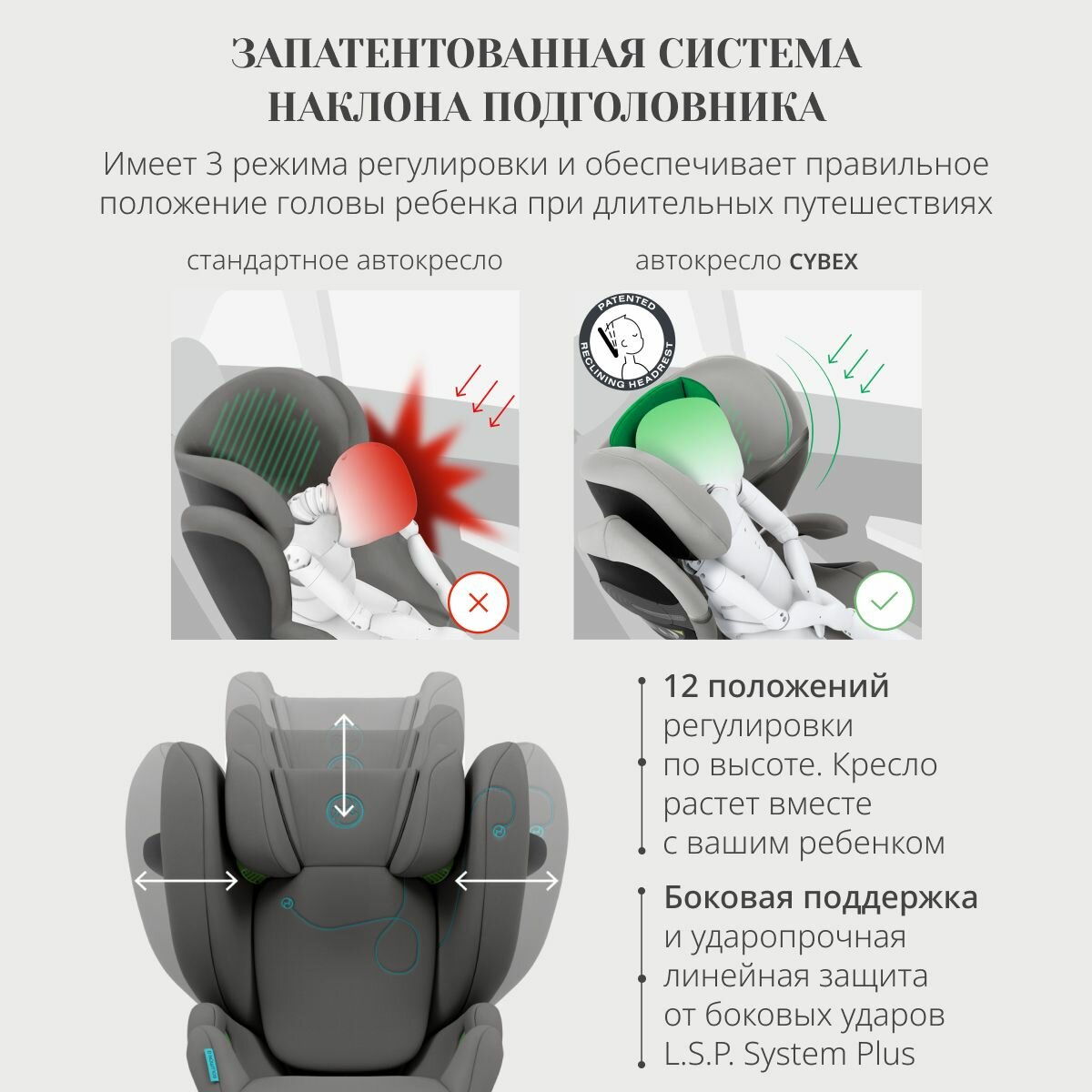 ЗАПАТЕНТОВАННАЯ СИСТЕМА НАКЛОНА ПОДГОЛОВНИКА

Имеет 3 режима регулировки и обеспечивает правильное положение головы ребенка при длительных путешествиях

стандартное автокресло

автокресло CYBEX

PATENTED RECLINING HEADREST

12 положений регулировки по высоте. Кресло растет вместе с вашим ребенком

Боковая поддержка и ударопрочная линейная защита от боковых ударов L.S.P. System Plus