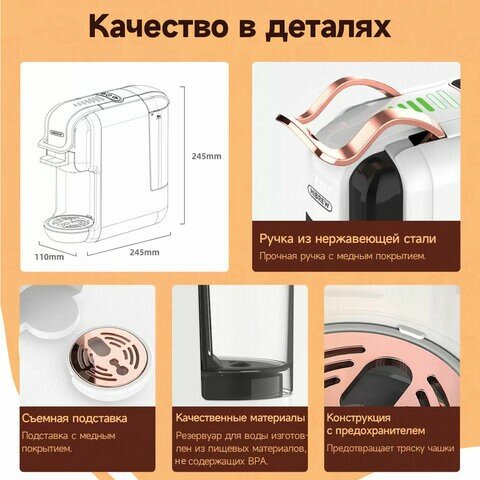 Качество в деталях

HiBREW

245mm

110mm

245mm

HiBREW

Ручка из нержавеющей стали

Прочная ручка с медным покрытием.

Съемная подставка

Подставка с медным покрытием.

Качественные материалы

Резервуар для воды изготовлен из пищевых материалов, не содержащих BPA.

Конструкция с предохранителем

Предотвращает тряску чашки