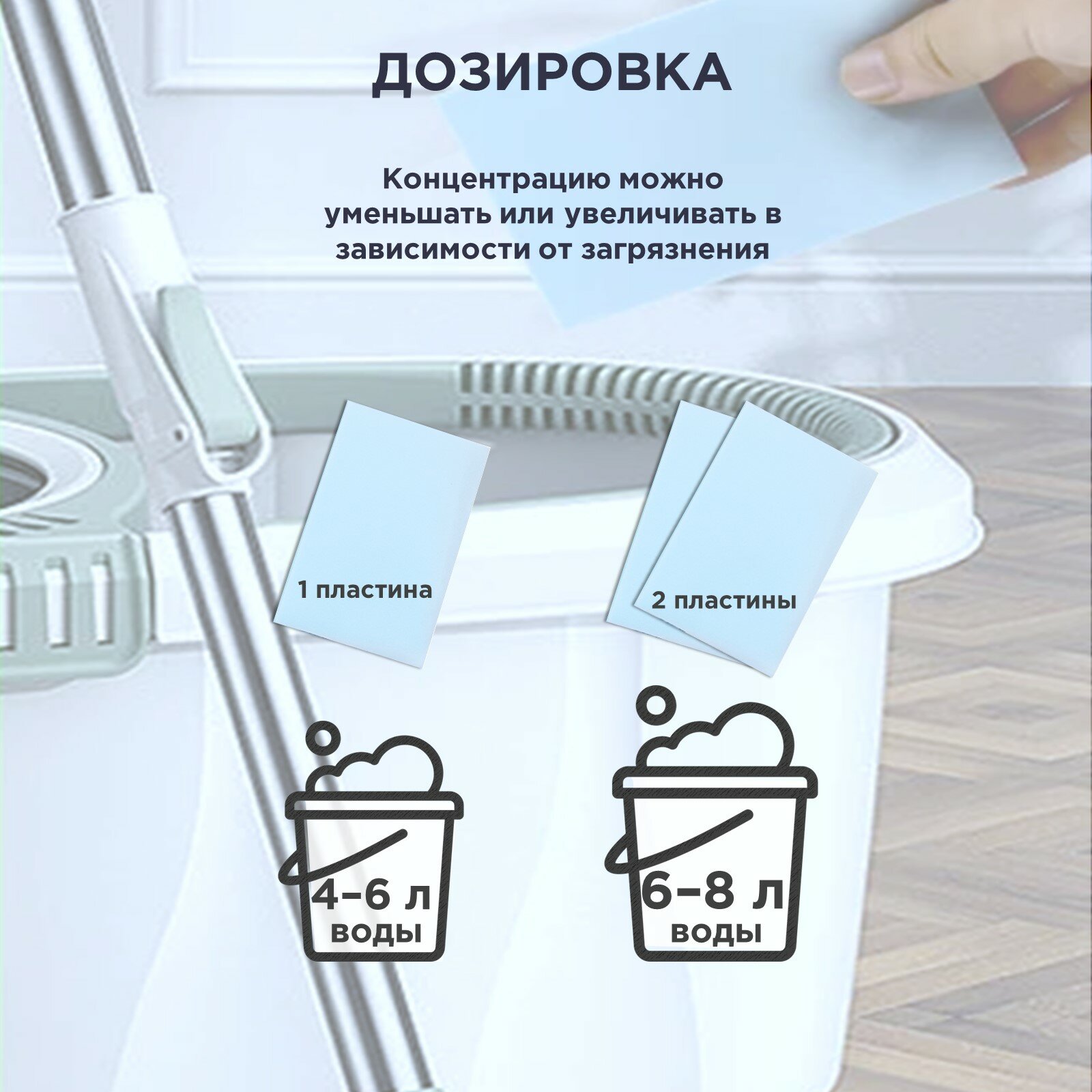 ДОЗИРОВКА

Концентрацию можно уменьшать или увеличивать в зависимости от загрязнения

1 пластина

2 пластины

4–6 л воды

6–8 л воды