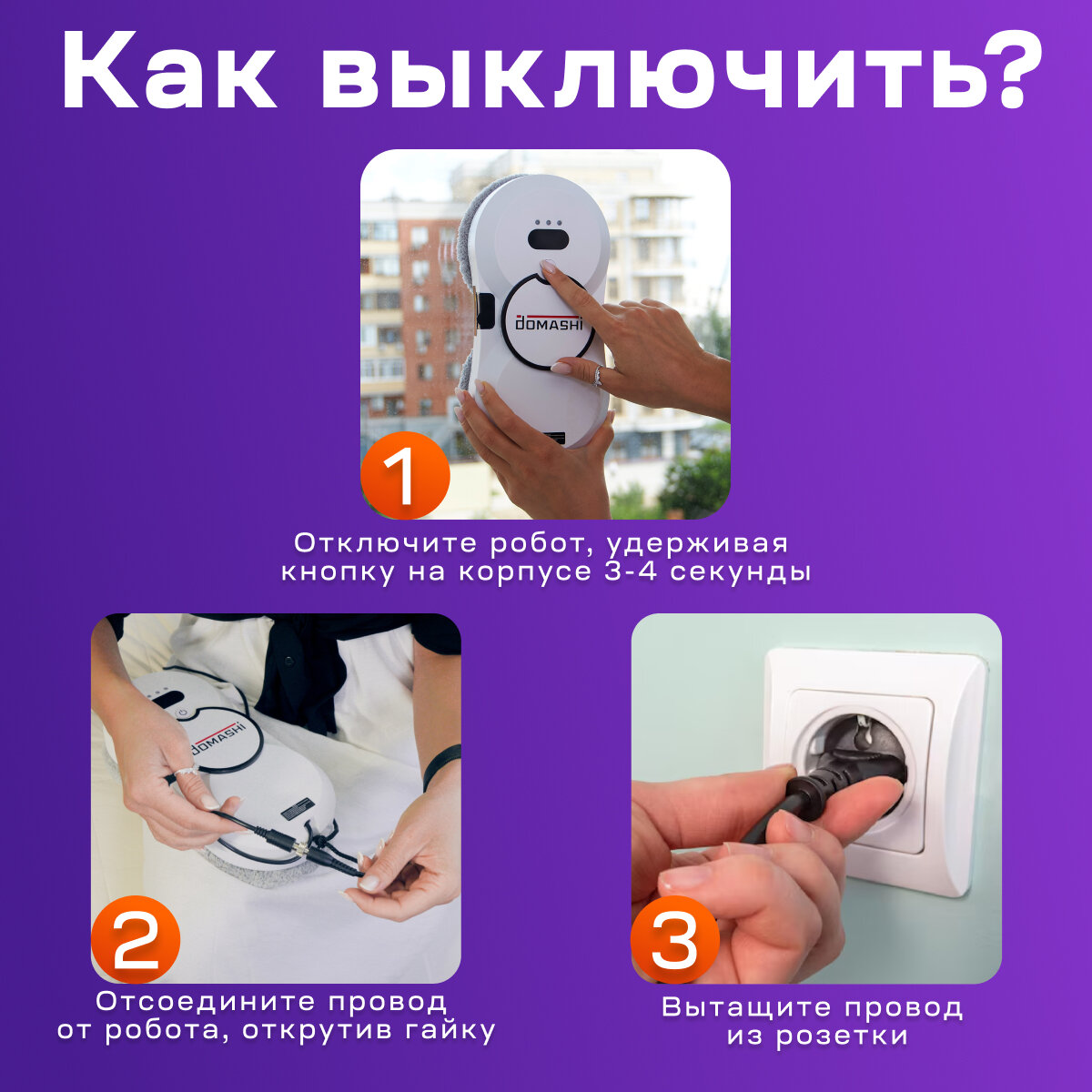 Как выключить?

DOMASHI

1

Отключите робот, удерживая кнопку на корпусе 3-4 секунды

DOMASHI

2

Отсоедините провод от робота, открутив гайку

3

Вытащите провод из розетки