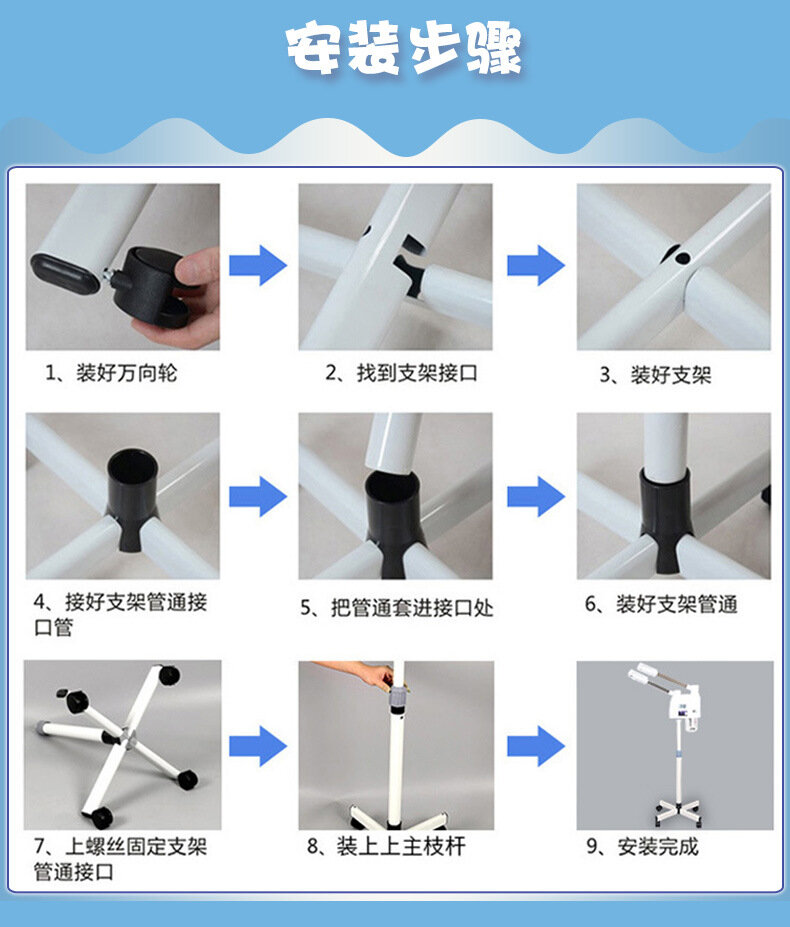 安装步骤

1、装好万向轮

2、找到支架接口

3、装好支架

4、接好支架管通接口管

5、把管通套进接口处

6、装好支架管通

7、上螺丝固定支架管通接口

8、装上上主枝杆

9、安装完成