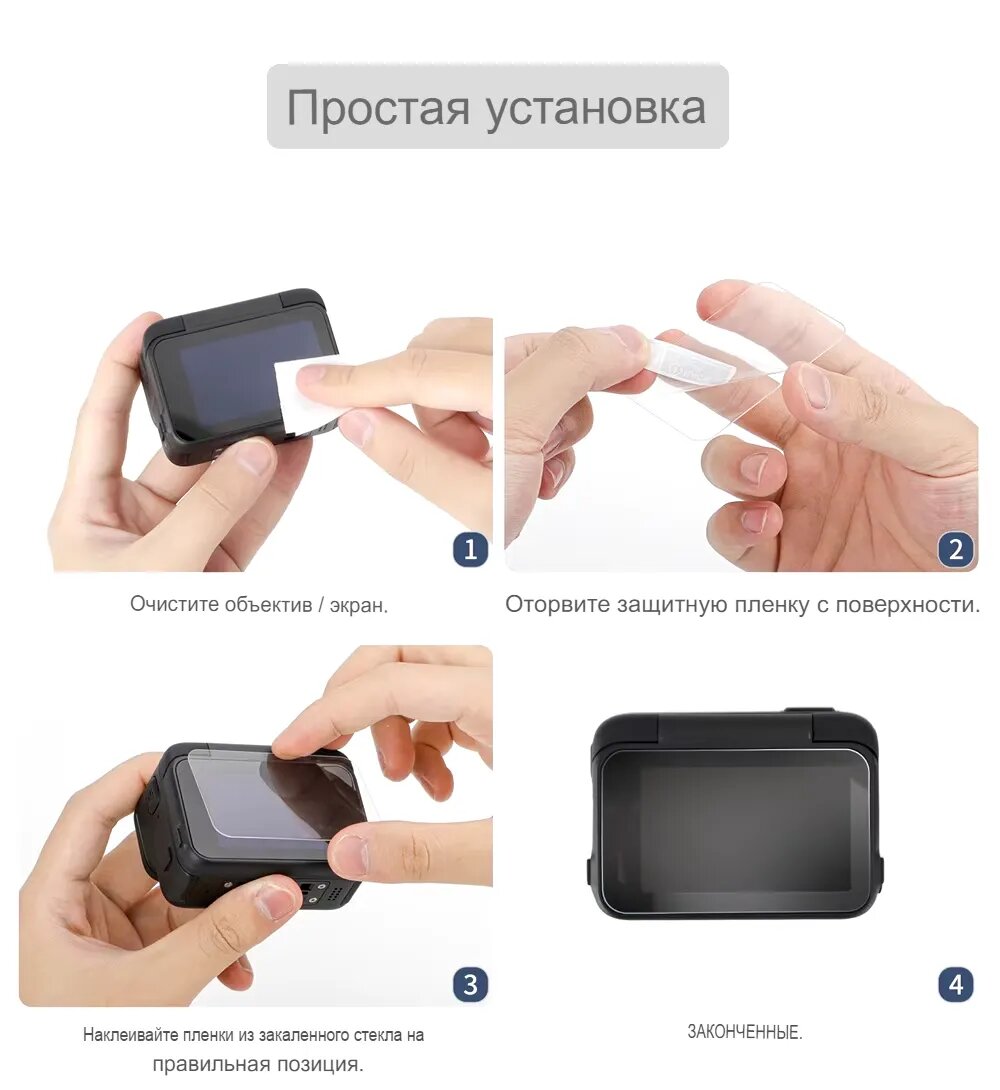 Простая установка

1

Очистите объектив / экран.

2

Оторвите защитную пленку с поверхности.

3

Наклеивайте пленки из закаленного стекла на правильная позиция.

4

ЗАКОНЧЕННЫЕ.