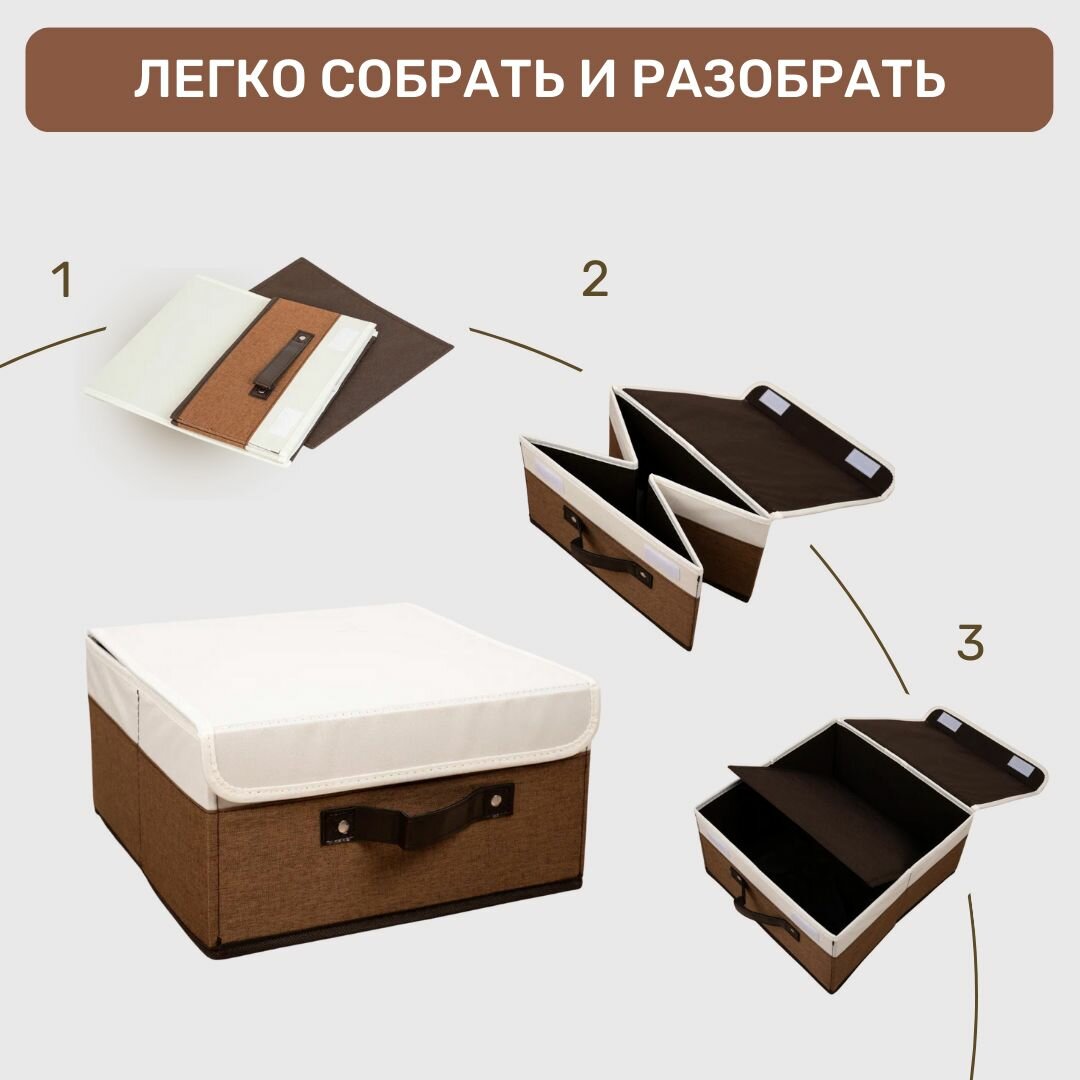 ЛЕГКО СОБРАТЬ И РАЗОБРАТЬ

1

2

3