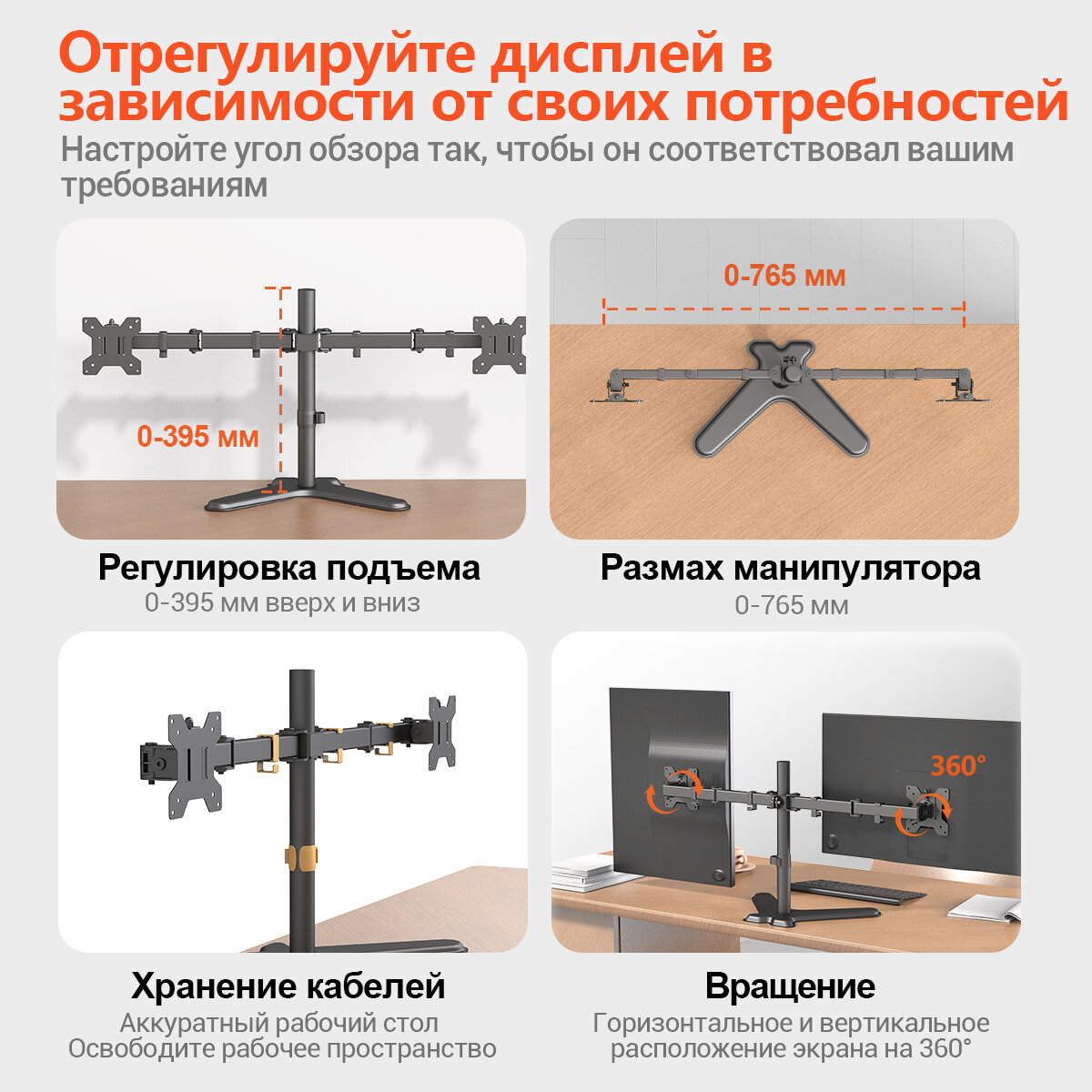 Отрегулируйте дисплей в зависимости от своих потребностей

Настройте угол обзора так, чтобы он соответствовал вашим требованиям

0-395 мм

Регулировка подъема

0-395 мм вверх и вниз

0-765 мм

Размах манипулятора

0-765 мм

Хранение кабелей

Аккуратный рабочий стол
Освободите рабочее пространство

360°

Вращение

Горизонтальное и вертикальное расположение экрана на 360°