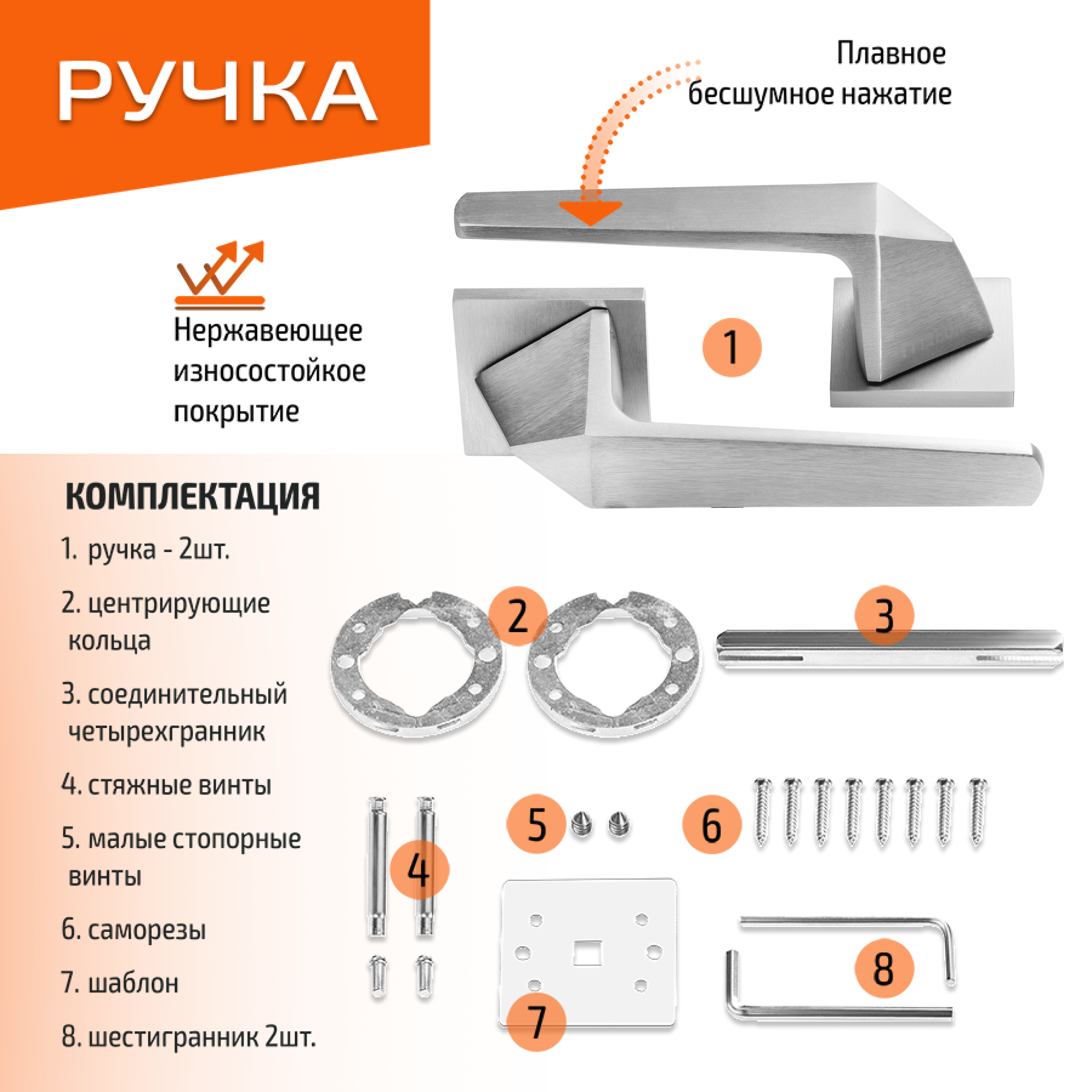 РУЧКА

Плавное бесшумное нажатие

Нержавеющее износостойкое покрытие

1

КОМПЛЕКТАЦИЯ

1. ручка - 2шт.

2. центрирующие кольца

3. соединительный четырехгранник

4. стяжные винты

5. малые стопорные винты

6. саморезы

7. шаблон

8. шестигранник 2шт.

2

3

4

5

6

7

8