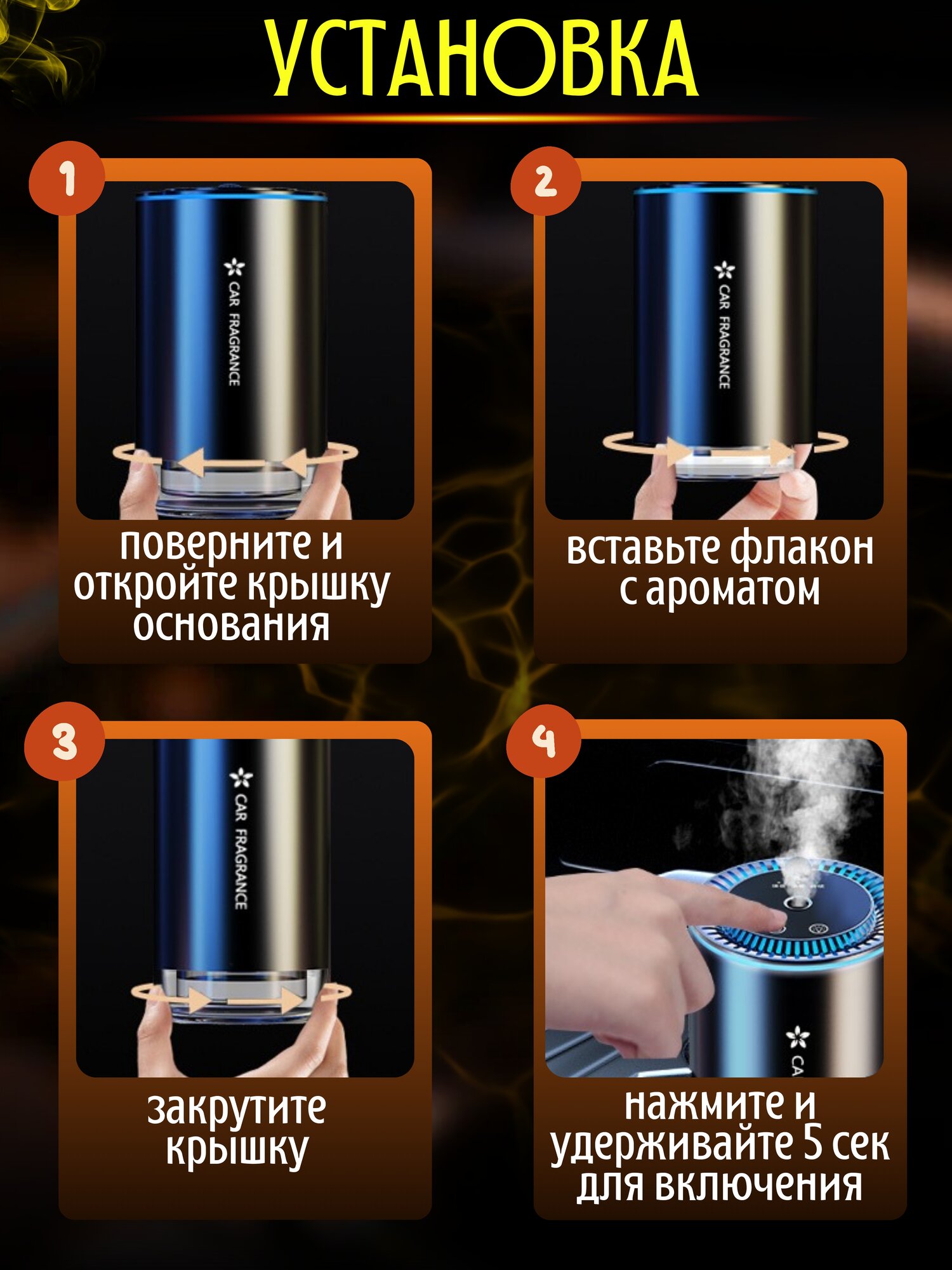 УСТАНОВКА

1

CAR FRAGRANCE

поверните и откройте крышку основания

2

CAR FRAGRANCE

вставьте флакон с ароматом

3

CAR FRAGRANCE

закрутите крышку

4

CA

нажмите и удерживайте 5 сек для включения