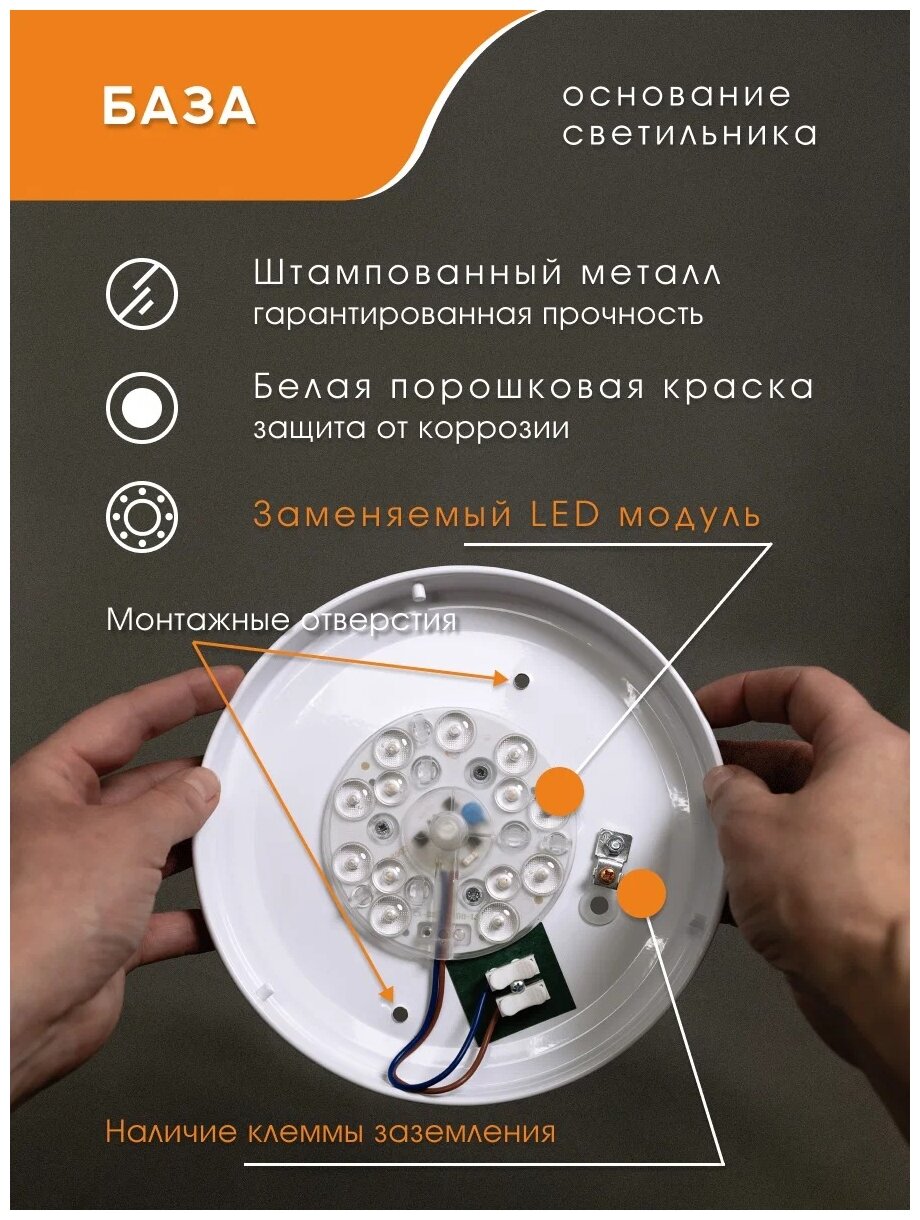 БАЗА

основание светильника

Штампованный металл
гарантированная прочность

Белая порошковая краска
защита от коррозии

Заменяемый LED модуль

Монтажные отверстия

Наличие клеммы заземления