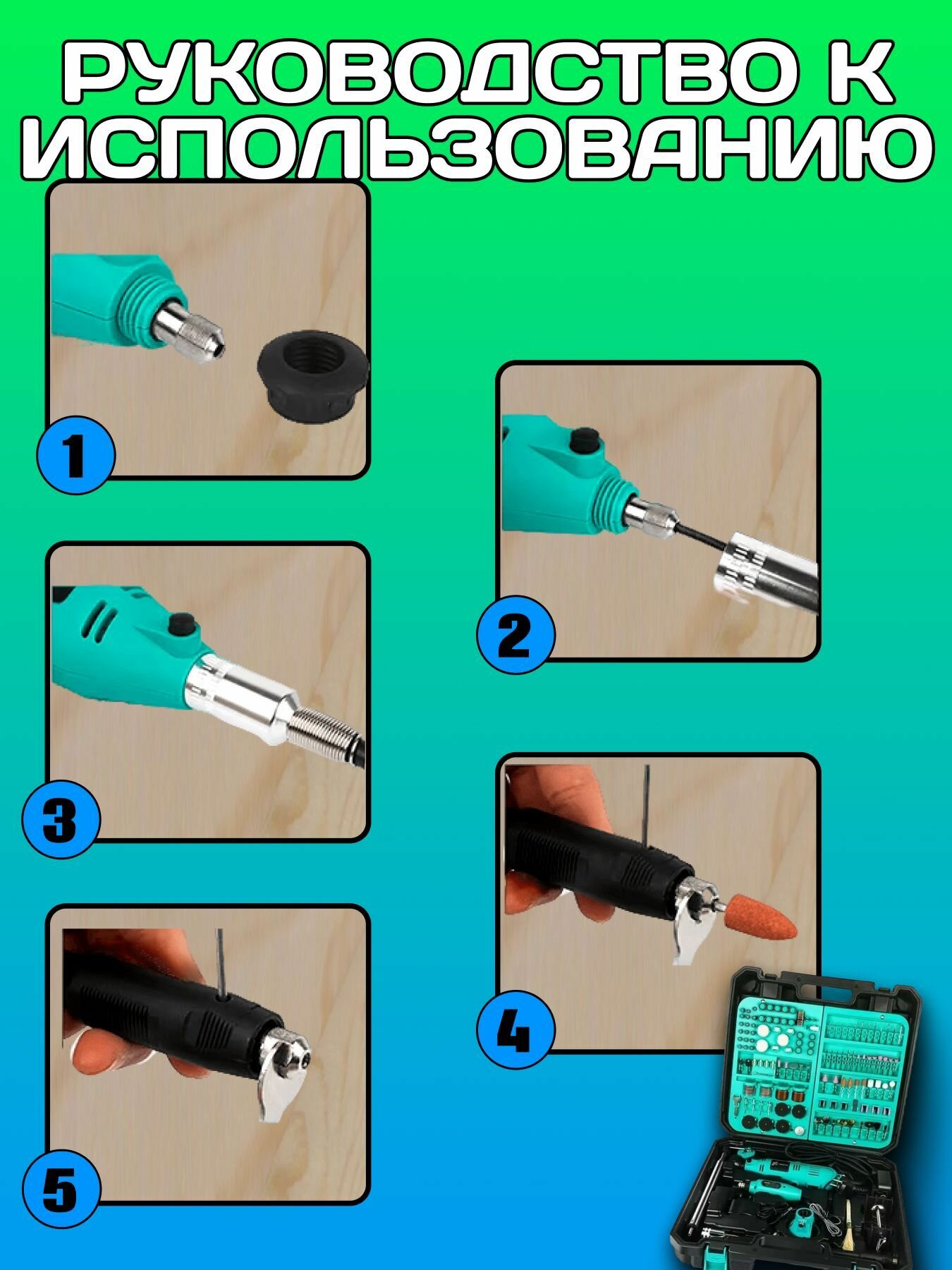 РУКОВОДСТВО К ИСПОЛЬЗОВАНИЮ

1

2

3

4

5