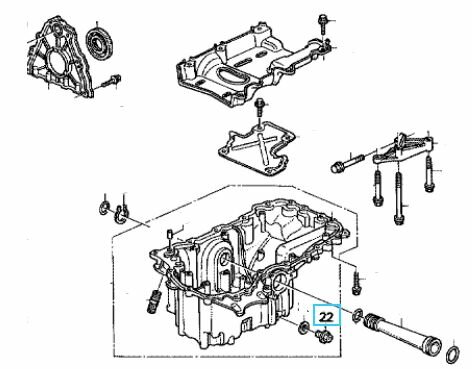 22