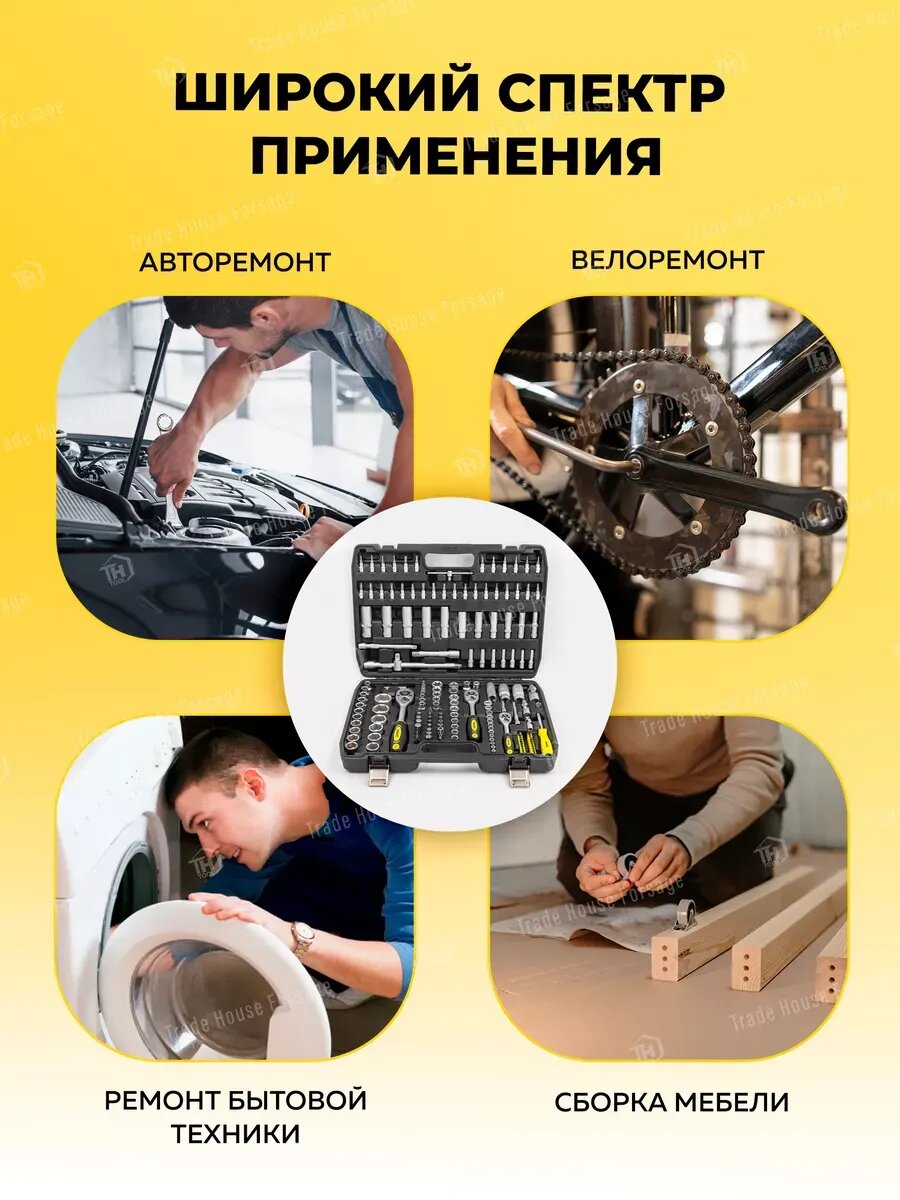 ШИРОКИЙ СПЕКТР ПРИМЕНЕНИЯ

АВТОРЕМОНТ

ВЕЛОРЕМОНТ

РЕМОНТ БЫТОВОЙ ТЕХНИКИ

СБОРКА МЕБЕЛИ

Trade House Forsage