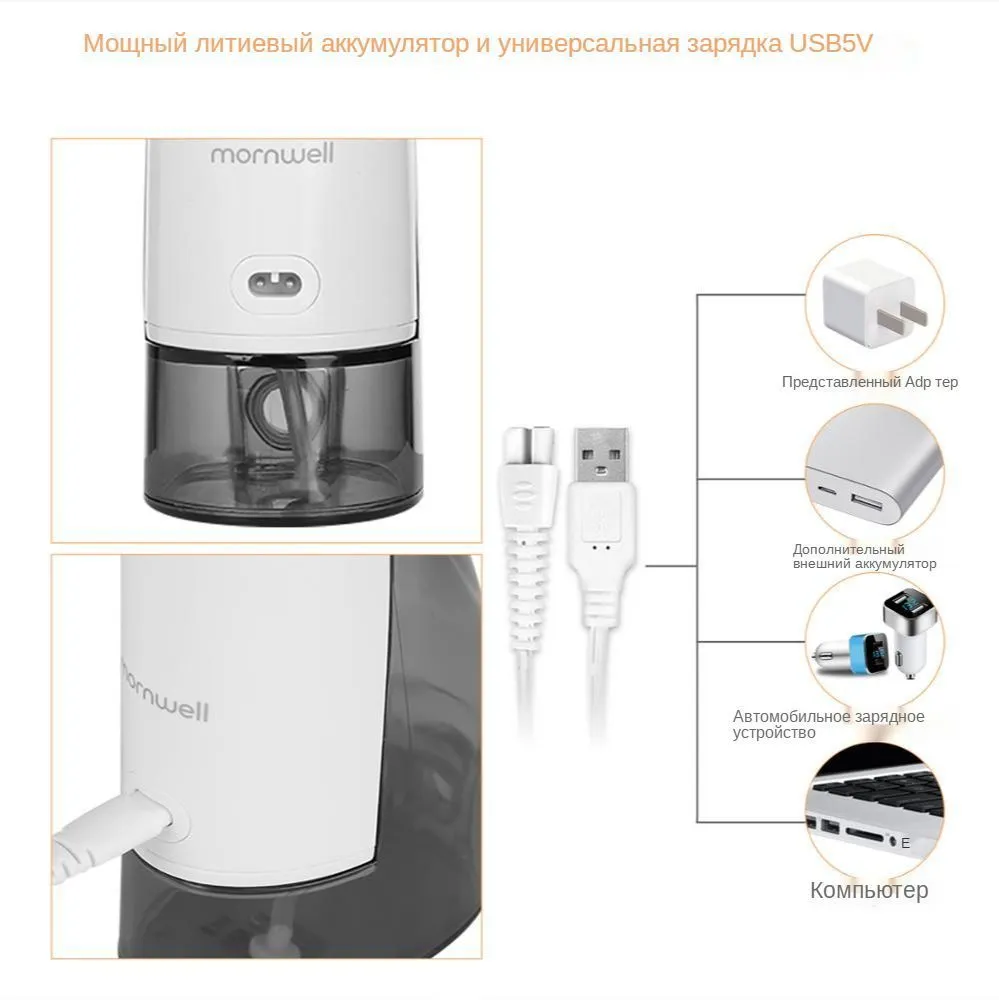 Мощный литиевый аккумулятор и универсальная зарядка USB5V

mornwell

mornwell

Представленный Adp тер

Дополнительный внешний аккумулятор

Автомобильное зарядное устройство

E

Компьютер