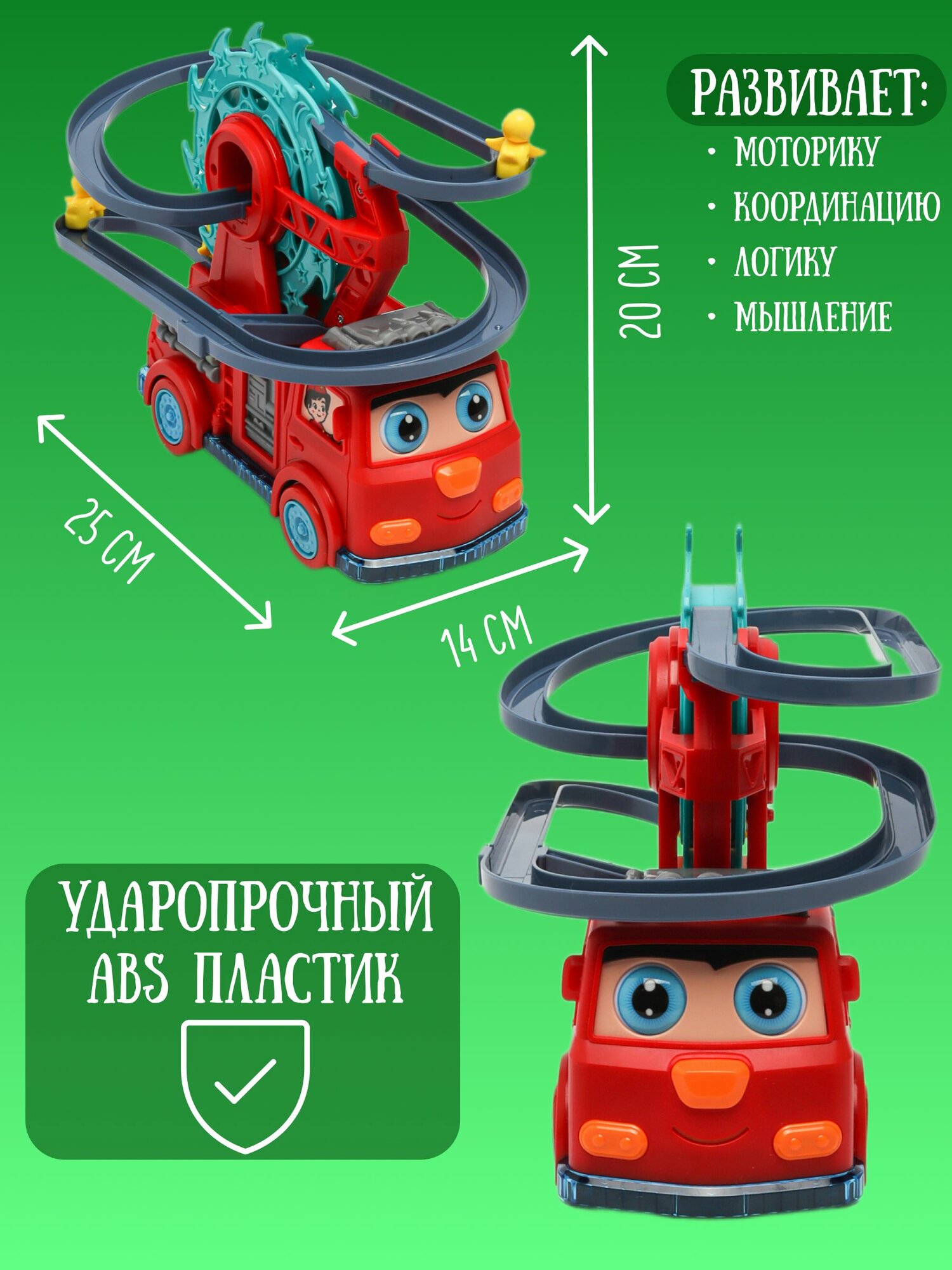 РАЗВИВАЕТ:
• МОТОРИКУ
• КООРДИНАЦИЮ
• ЛОГИКУ
• МЫШЛЕНИЕ

20 СМ

25 СМ

14 СМ

УДАРОПРОЧНЫЙ ABS ПЛАСТИК