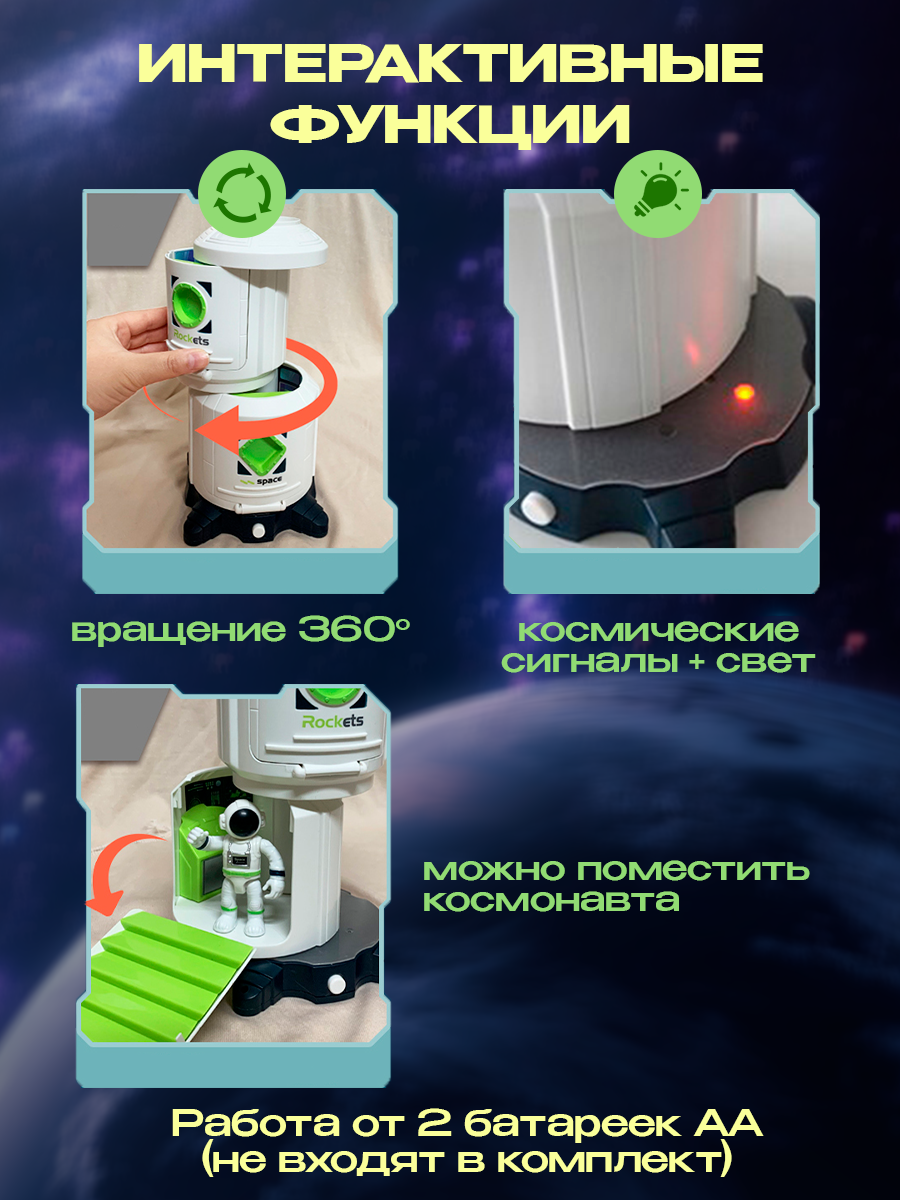 ИНТЕРАКТИВНЫЕ ФУНКЦИИ

Rockets

space

вращение 360°

космические сигналы + свет

Rockets

можно поместить космонавта

Работа от 2 батареек АА (не входят в комплект)