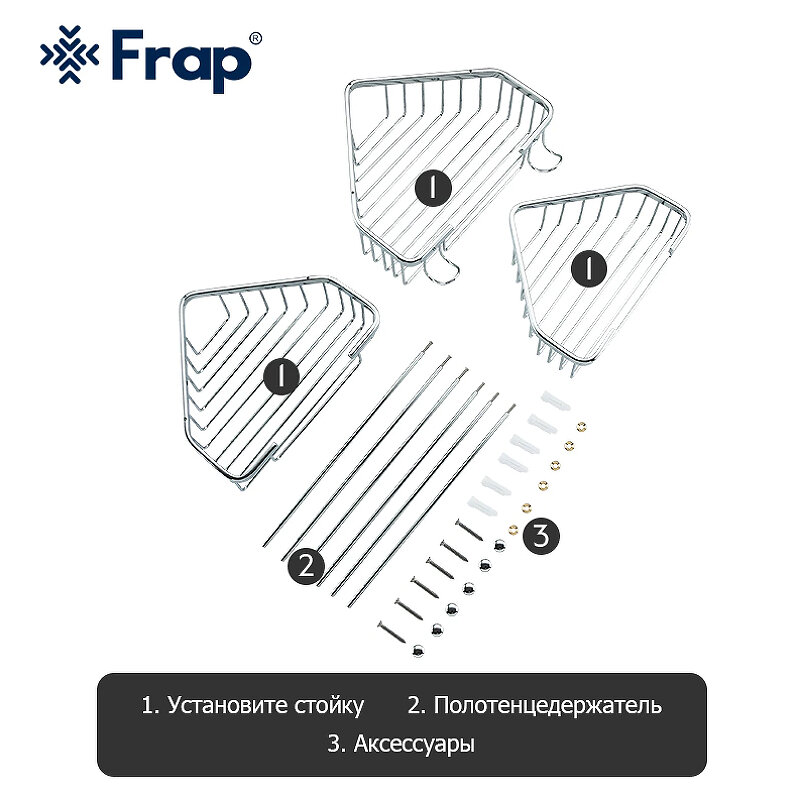 Frap®

1

1

1

2

3

1. Установите стойку 2. Полотенцедержатель
3. Аксессуары