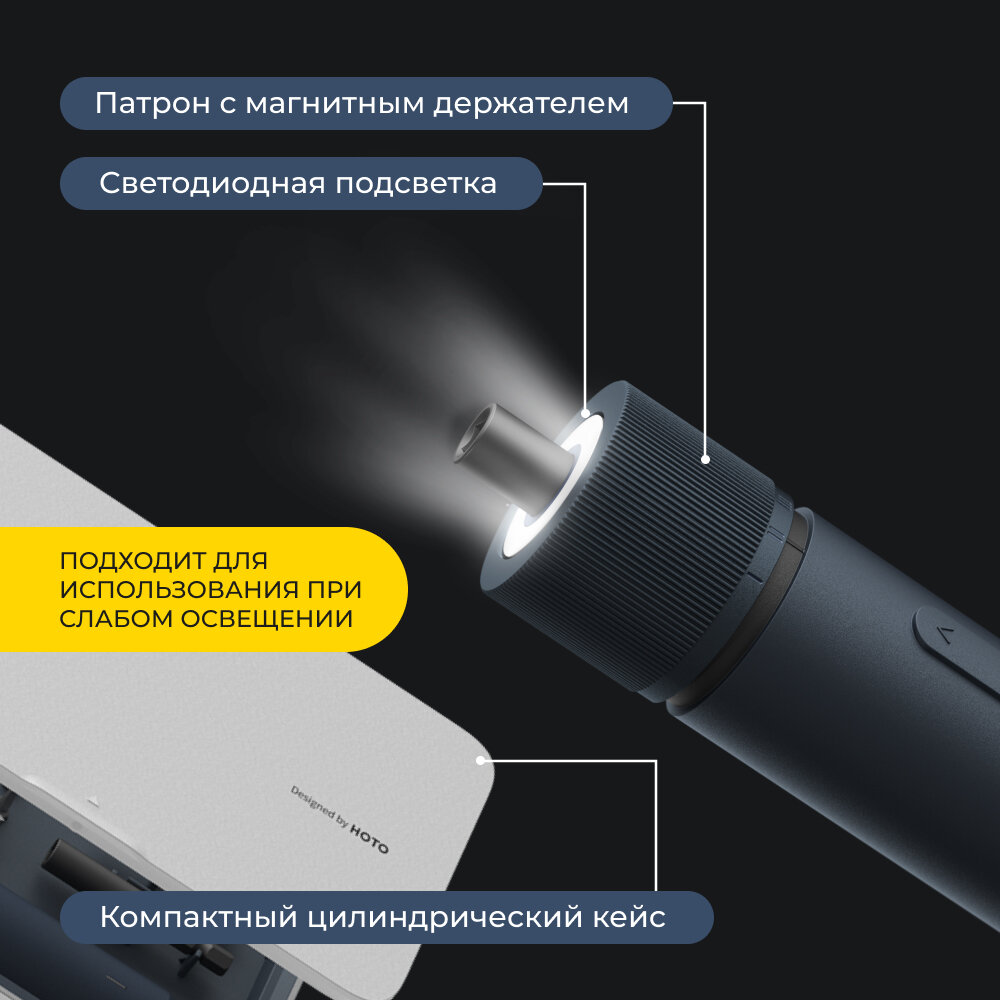 Патрон с магнитным держателем

Светодиодная подсветка

ПОДХОДИТ ДЛЯ ИСПОЛЬЗОВАНИЯ ПРИ СЛАБОМ ОСВЕЩЕНИИ

Designed by HOTO

Компактный цилиндрический кейс