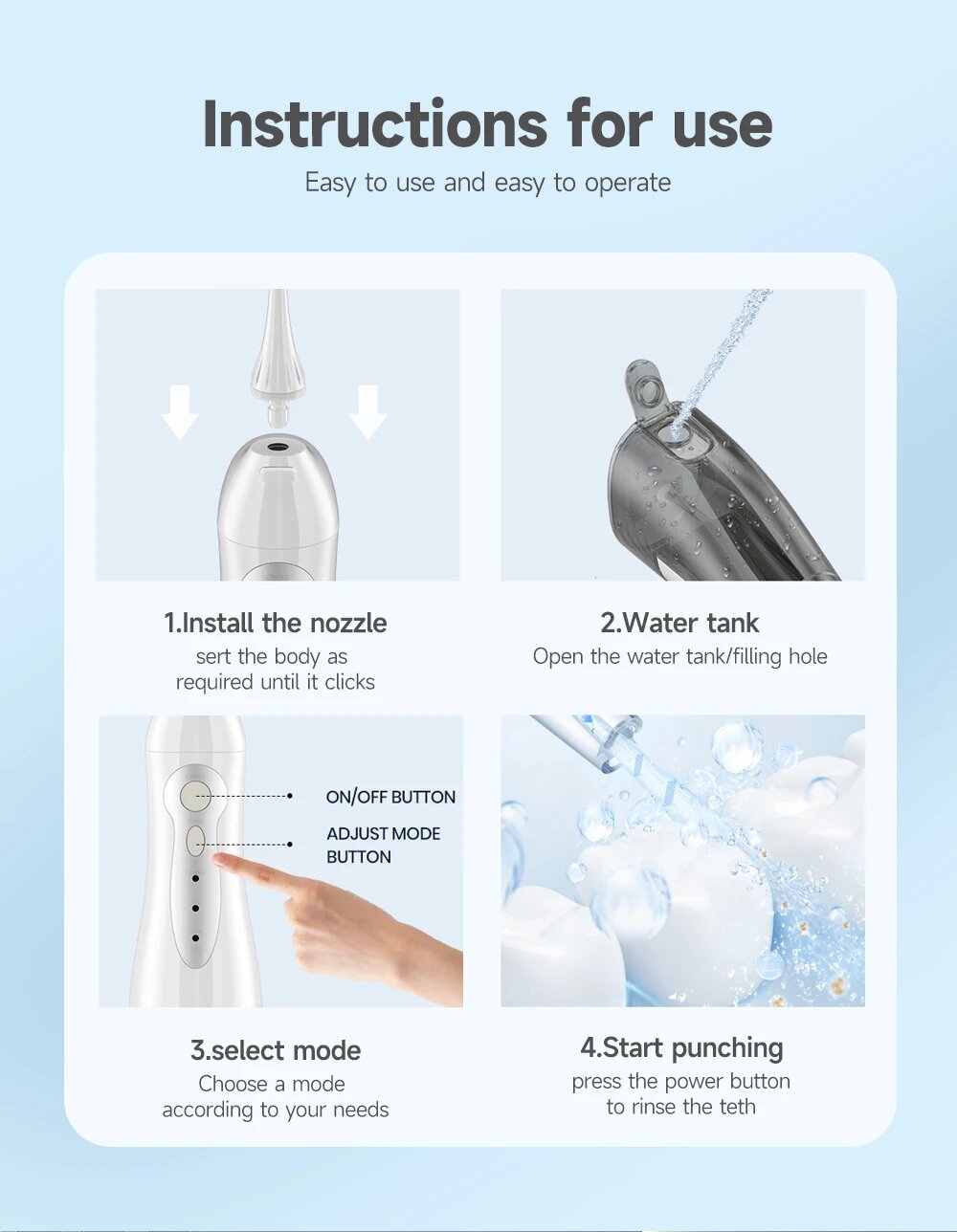 Instructions for use
Easy to use and easy to operate

1.Install the nozzle
sert the body as required until it clicks

2.Water tank
Open the water tank/filling hole

ON/OFF BUTTON
ADJUST MODE BUTTON

3.select mode
Choose a mode according to your needs

4.Start punching
press the power button to rinse the teth