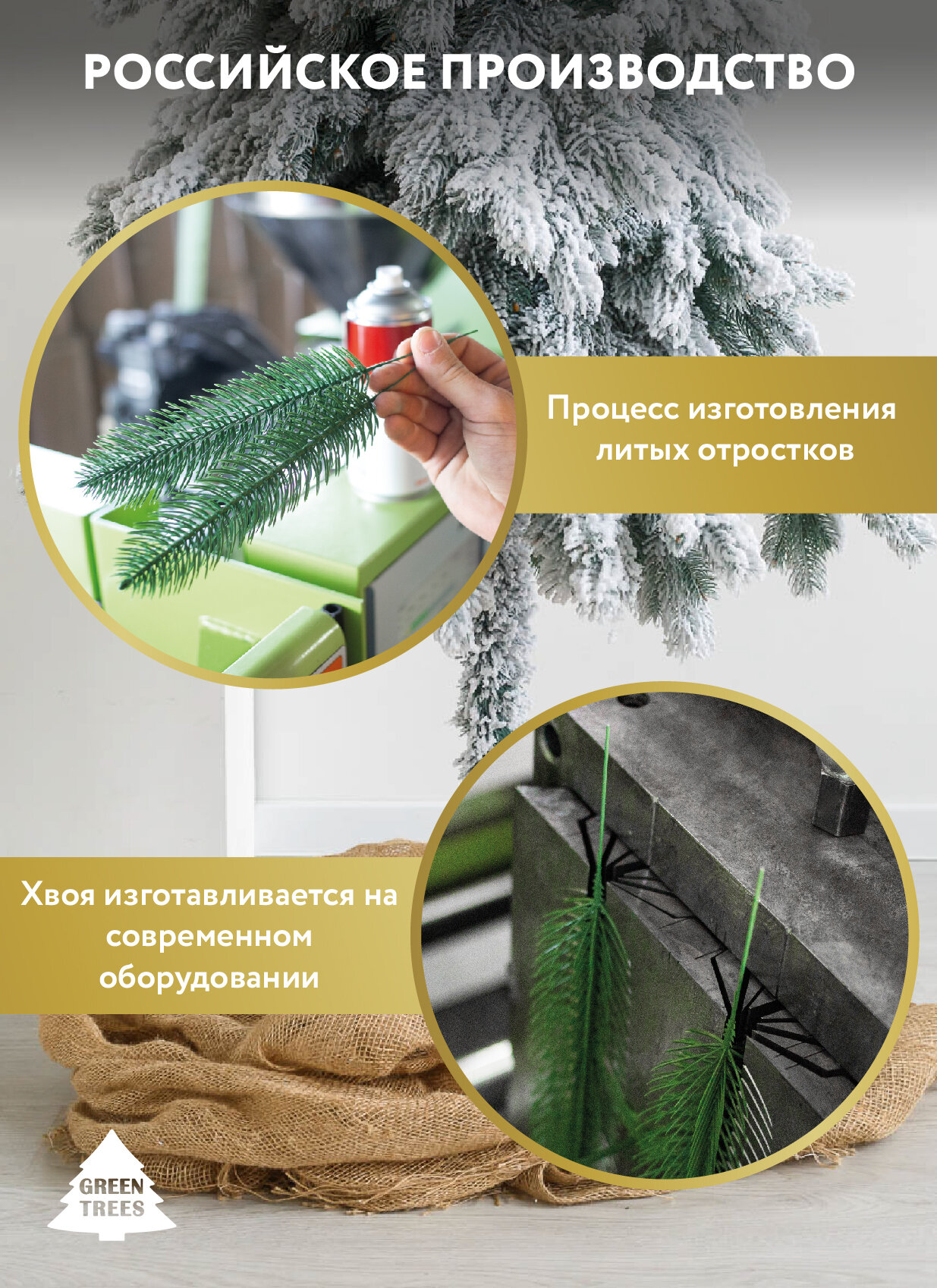 РОССИЙСКОЕ ПРОИЗВОДСТВО

Процесс изготовления литых отростков

Хвоя изготавливается на современном оборудовании

GREEN TREES