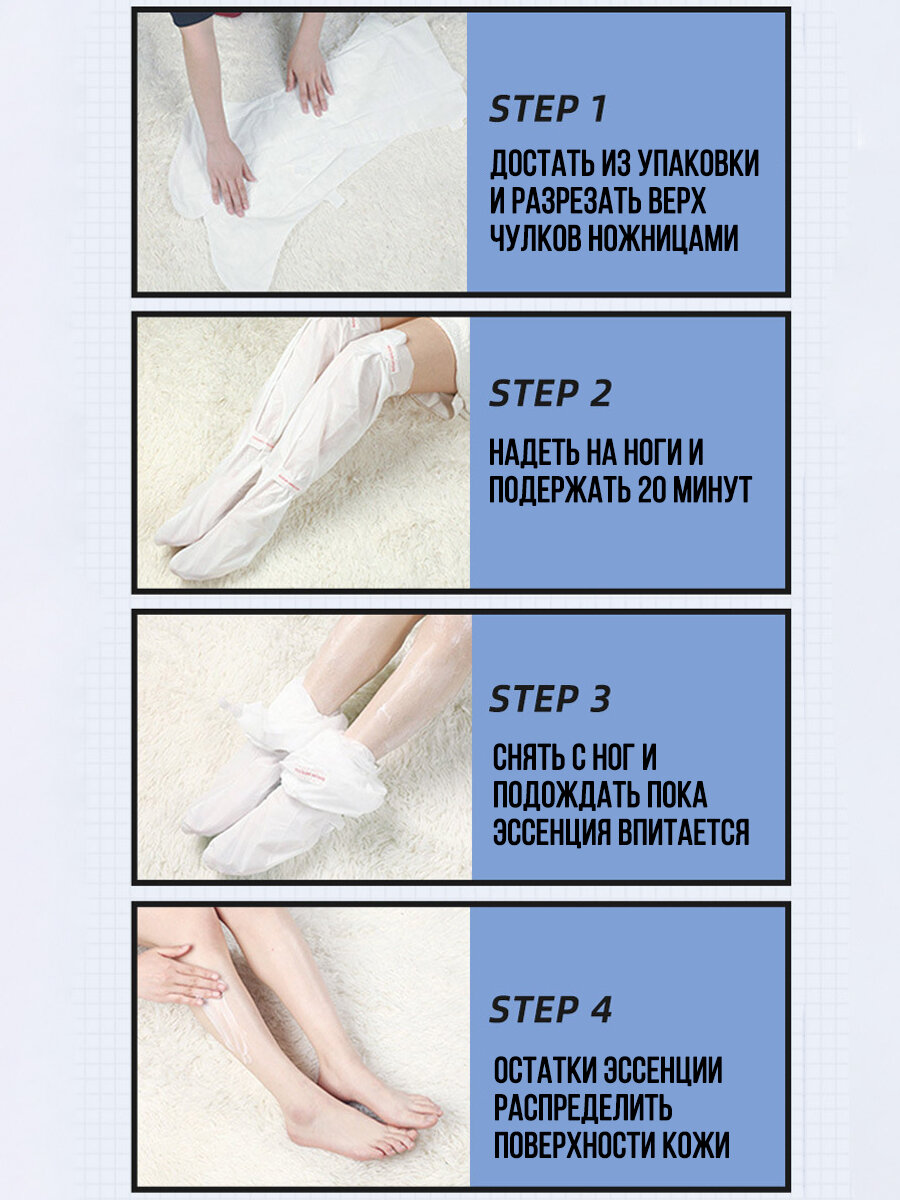 STEP 1

ДОСТАТЬ ИЗ УПАКОВКИ И РАЗРЕЗАТЬ ВЕРХ ЧУЛКОВ НОЖНИЦАМИ

STEP 2

НАДЕТЬ НА НОГИ И ПОДЕРЖАТЬ 20 МИНУТ

STEP 3

СНЯТЬ С НОГ И ПОДОЖДАТЬ ПОКА ЭССЕНЦИЯ ВПИТАЕТСЯ

STEP 4

ОСТАТКИ ЭССЕНЦИИ РАСПРЕДЕЛИТЬ ПОВЕРХНОСТИ КОЖИ