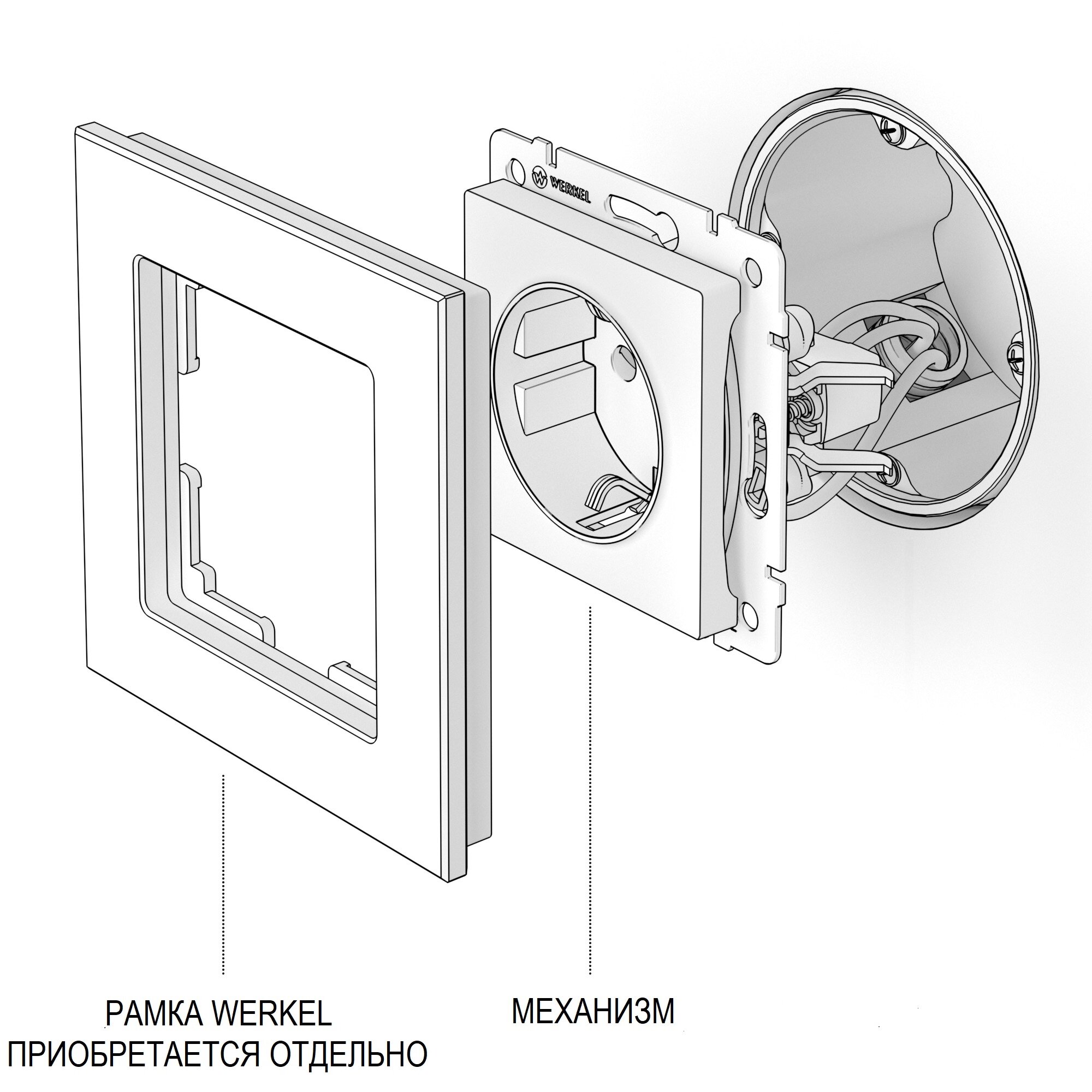 WERKEL

РАМКА WERKEL
ПРИОБРЕТАЕТСЯ ОТДЕЛЬНО

МЕХАНИЗМ