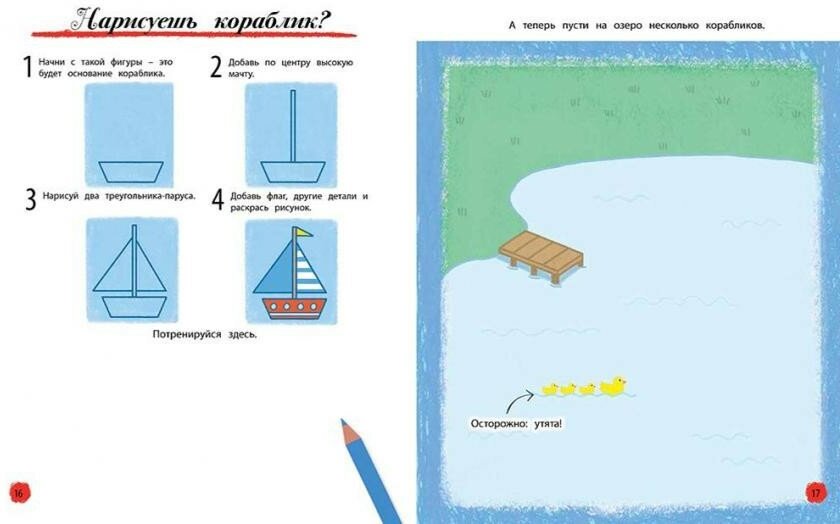 Нарисуешь кораблик?

1 Начни с такой фигуры – это будет основание кораблика.

2 Добавь по центру высокую мачту.

3 Нарисуй два треугольника-паруса.

4 Добавь флаг, другие детали и раскрась рисунок.

Потренируйся здесь.

16

А теперь пусти на озеро несколько корабликов.

Осторожно: утята!

17