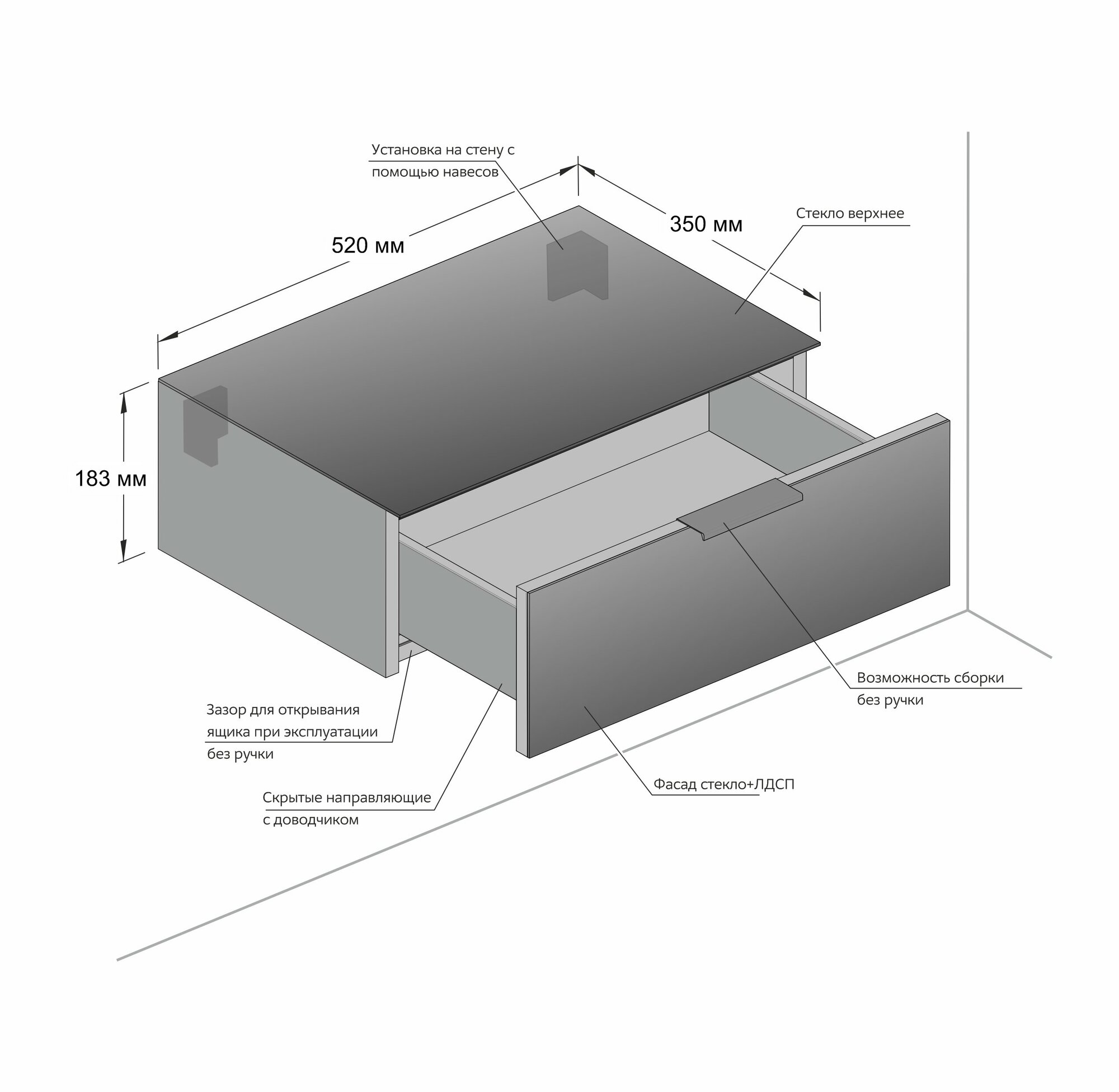 Установка на стену с помощью навесов

520 мм

350 мм

Стекло верхнее

183 мм

Возможность сборки без ручки

Зазор для открывания ящика при эксплуатации без ручки

Скрытые направляющие с доводчиком

Фасад стекло+ЛДСП