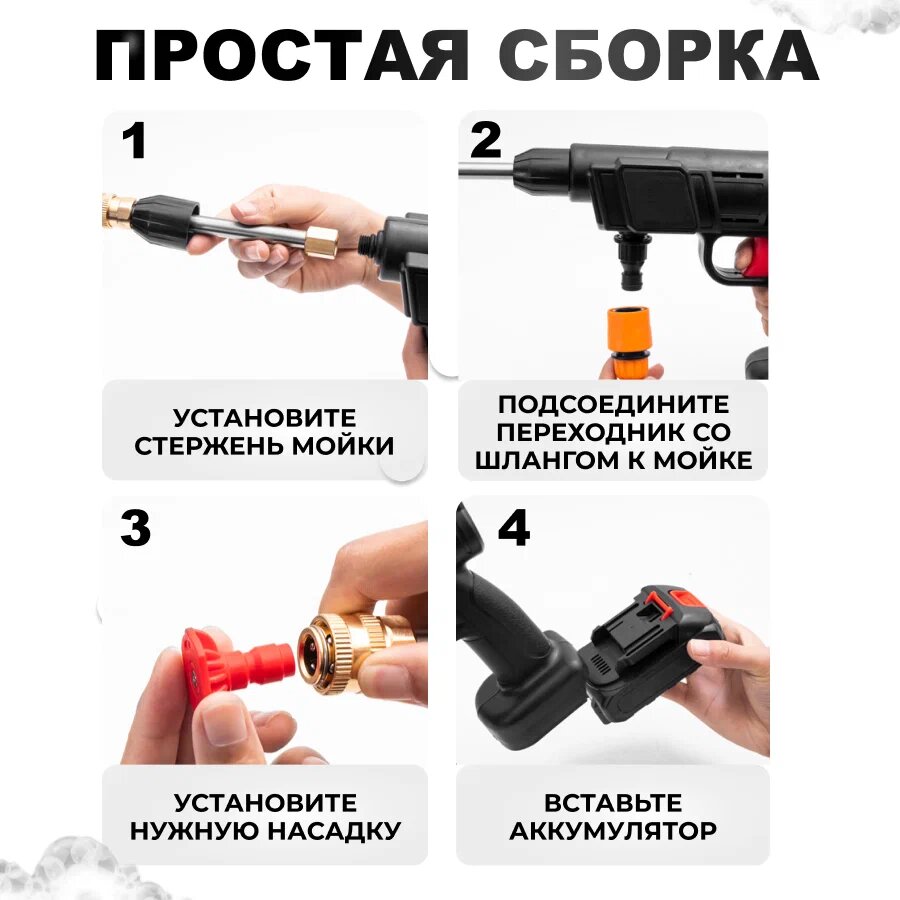 ПРОСТАЯ СБОРКА

1

УСТАНОВИТЕ СТЕРЖЕНЬ МОЙКИ

2

ПОДСОЕДИНИТЕ ПЕРЕХОДНИК СО ШЛАНГОМ К МОЙКЕ

3

УСТАНОВИТЕ НУЖНУЮ НАСАДКУ

4

ВСТАВЬТЕ АККУМУЛЯТОР