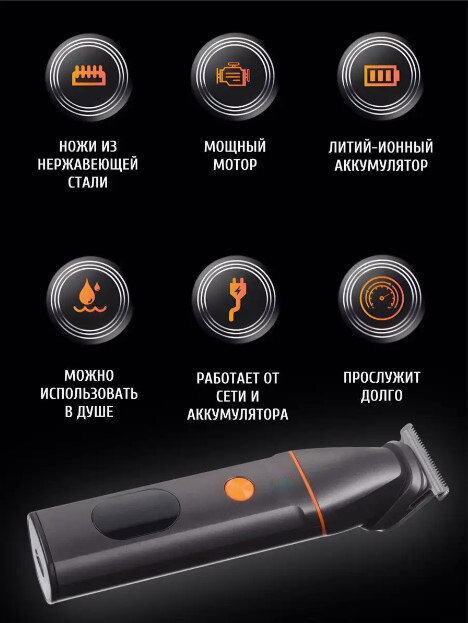 НОЖИ ИЗ НЕРЖАВЕЮЩЕЙ СТАЛИ

МОЩНЫЙ МОТОР

ЛИТИЙ-ИОННЫЙ АККУМУЛЯТОР

МОЖНО ИСПОЛЬЗОВАТЬ В ДУШЕ

РАБОТАЕТ ОТ СЕТИ И АККУМУЛЯТОРА

ПРОСЛУЖИТ ДОЛГО