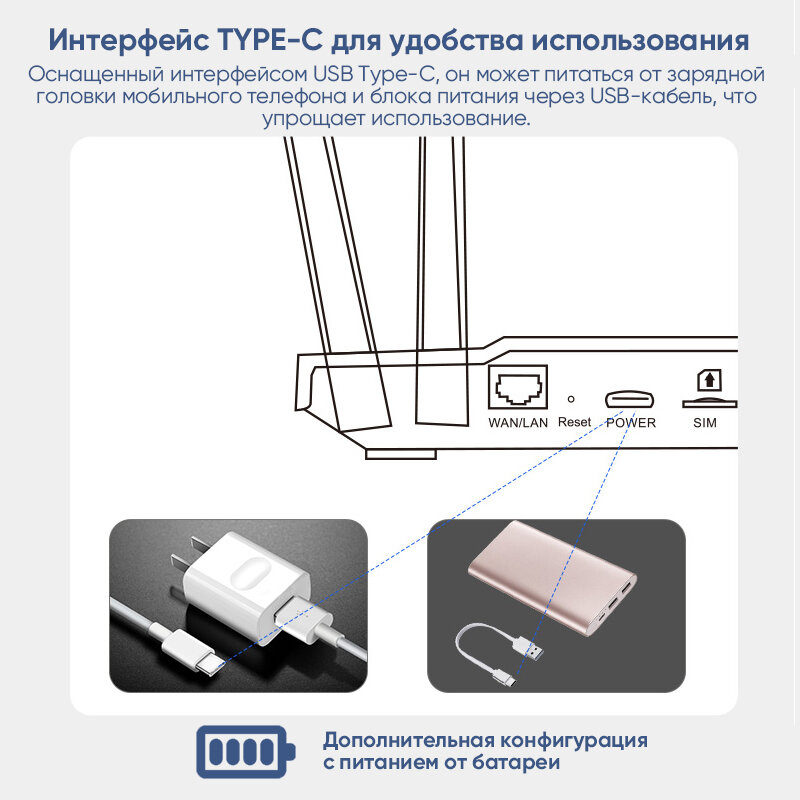 Интерфейс TYPE-C для удобства использования

Оснащенный интерфейсом USB Type-C, он может питаться от зарядной головки мобильного телефона и блока питания через USB-кабель, что упрощает использование.

WAN/LAN Reset POWER SIM

Дополнительная конфигурация с питанием от батареи