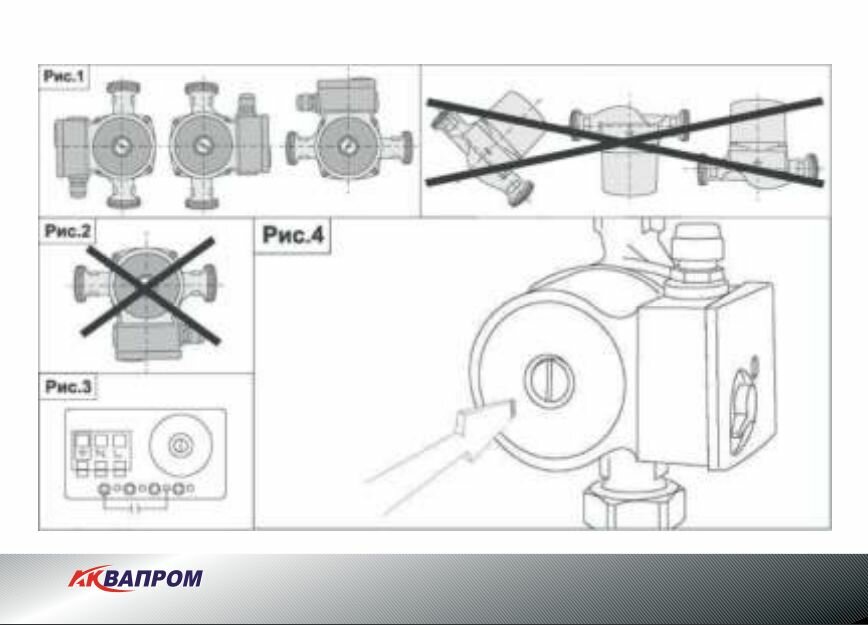 Рис.1

Рис.2

Рис.4

Рис.3

АКВАПРОМ