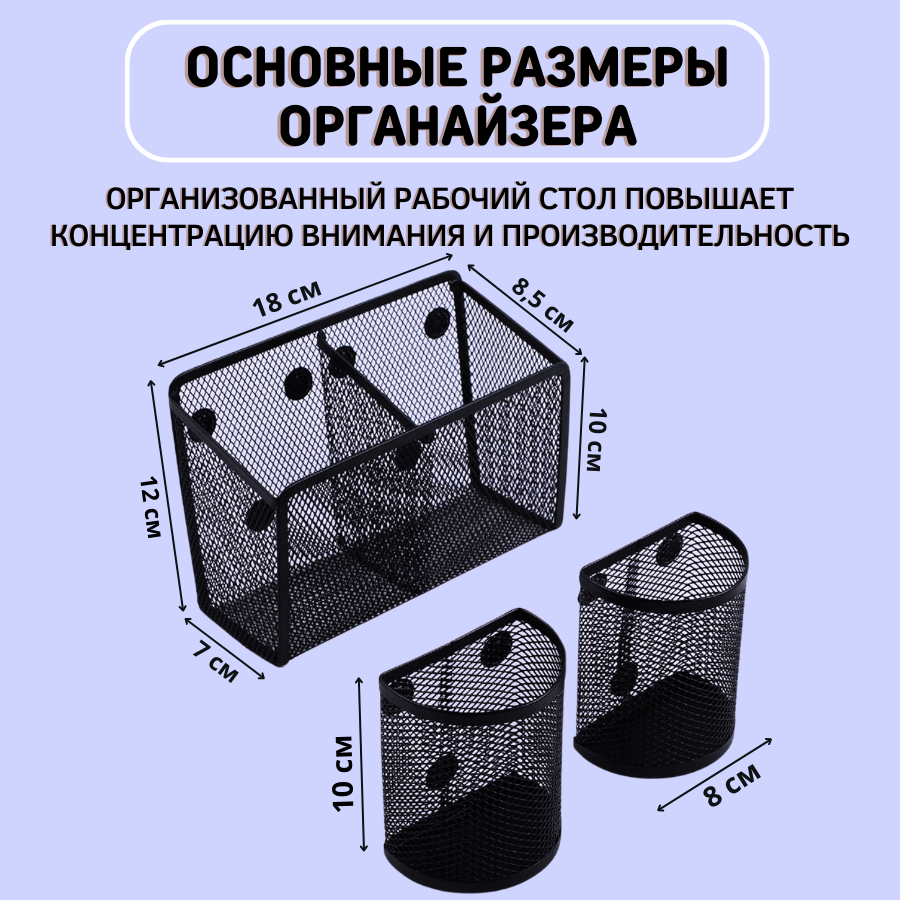 ОСНОВНЫЕ РАЗМЕРЫ ОРГАНАЙЗЕРА

ОРГАНИЗОВАННЫЙ РАБОЧИЙ СТОЛ ПОВЫШАЕТ КОНЦЕНТРАЦИЮ ВНИМАНИЯ И ПРОИЗВОДИТЕЛЬНОСТЬ

18 см
8,5 см
10 см
12 см
7 см
10 см
8 см